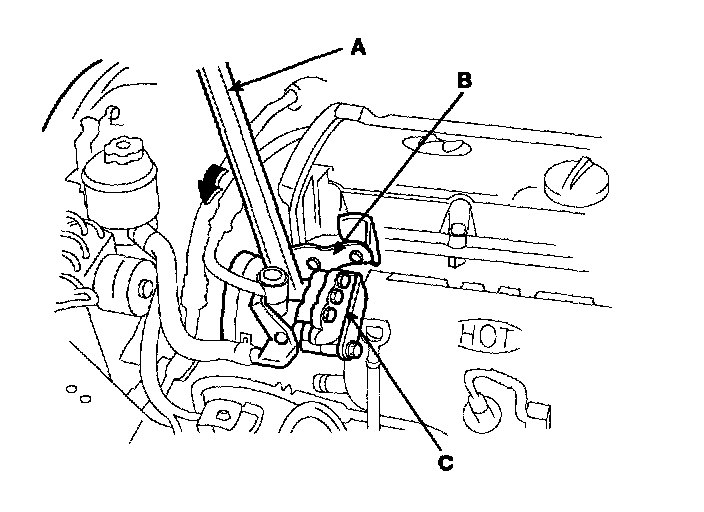 A
B
HOT
C