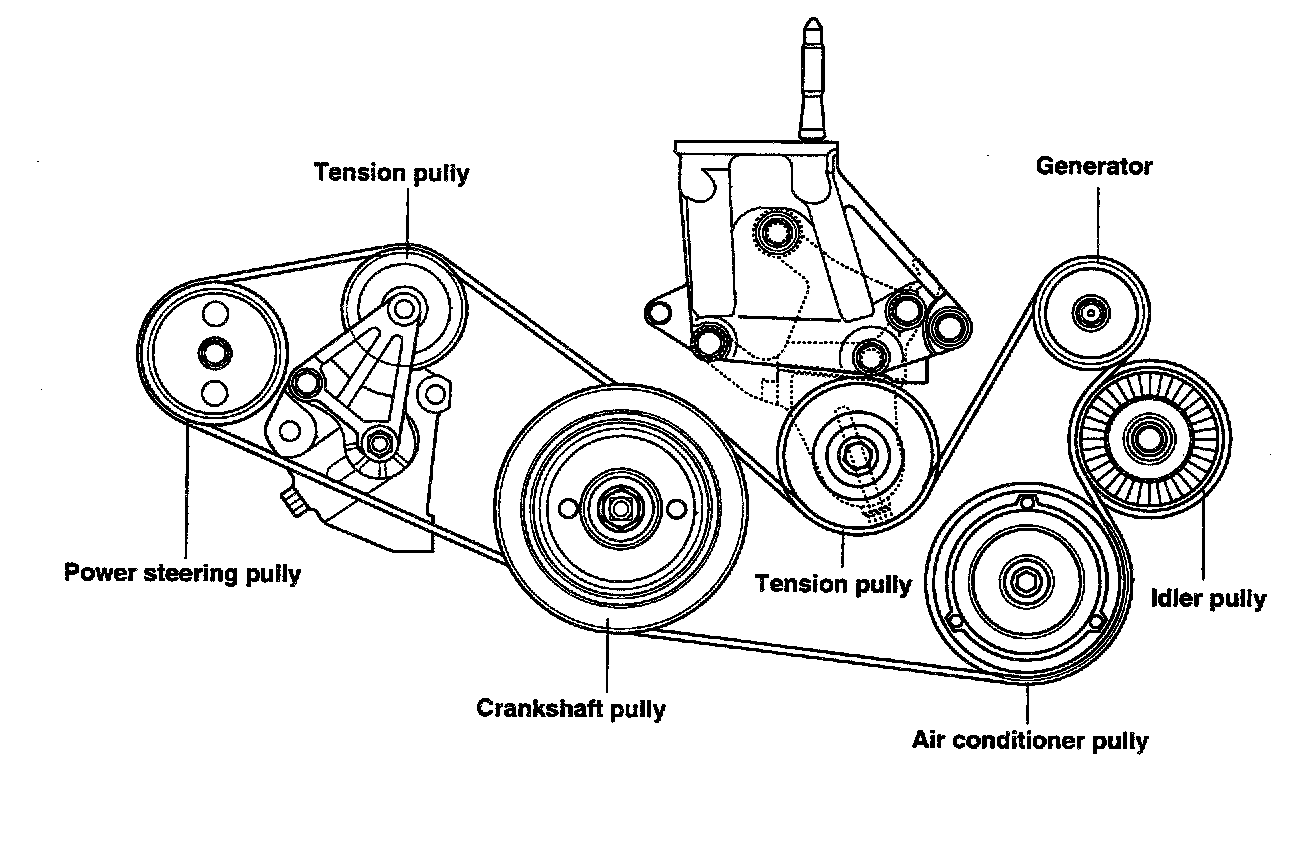 Tension pully

Generator

Power steering pully

Tension pully

Idler pully

Crankshaft pully

Air conditioner pully