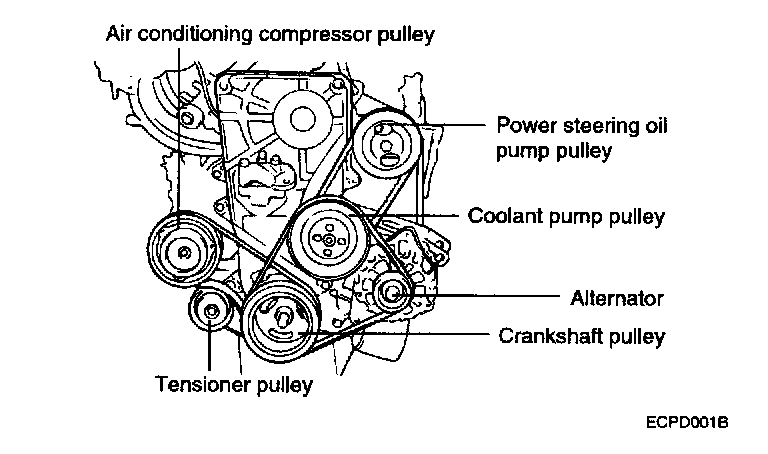 Air conditioning compressor pulley

Power steering oil pump pulley

Coolant pump pulley

Alternator

Crankshaft pulley

Tensioner pulley

ECPD001B