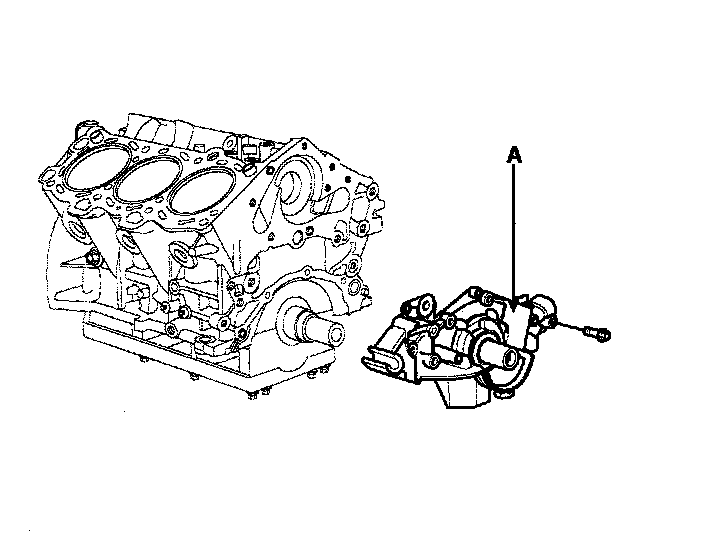 A