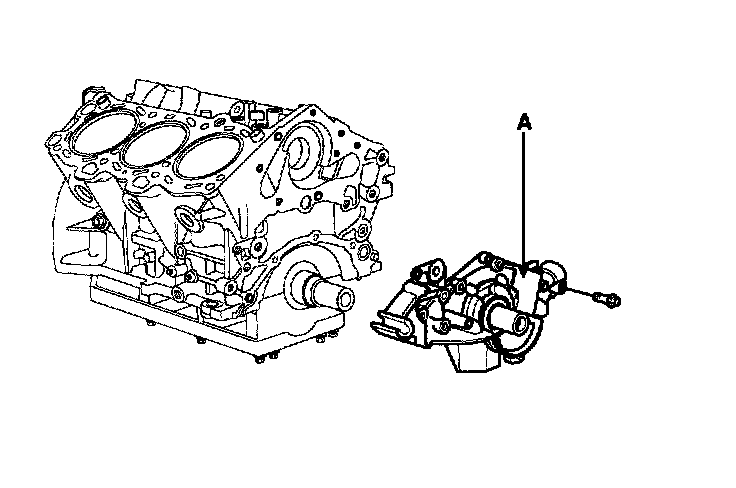 A