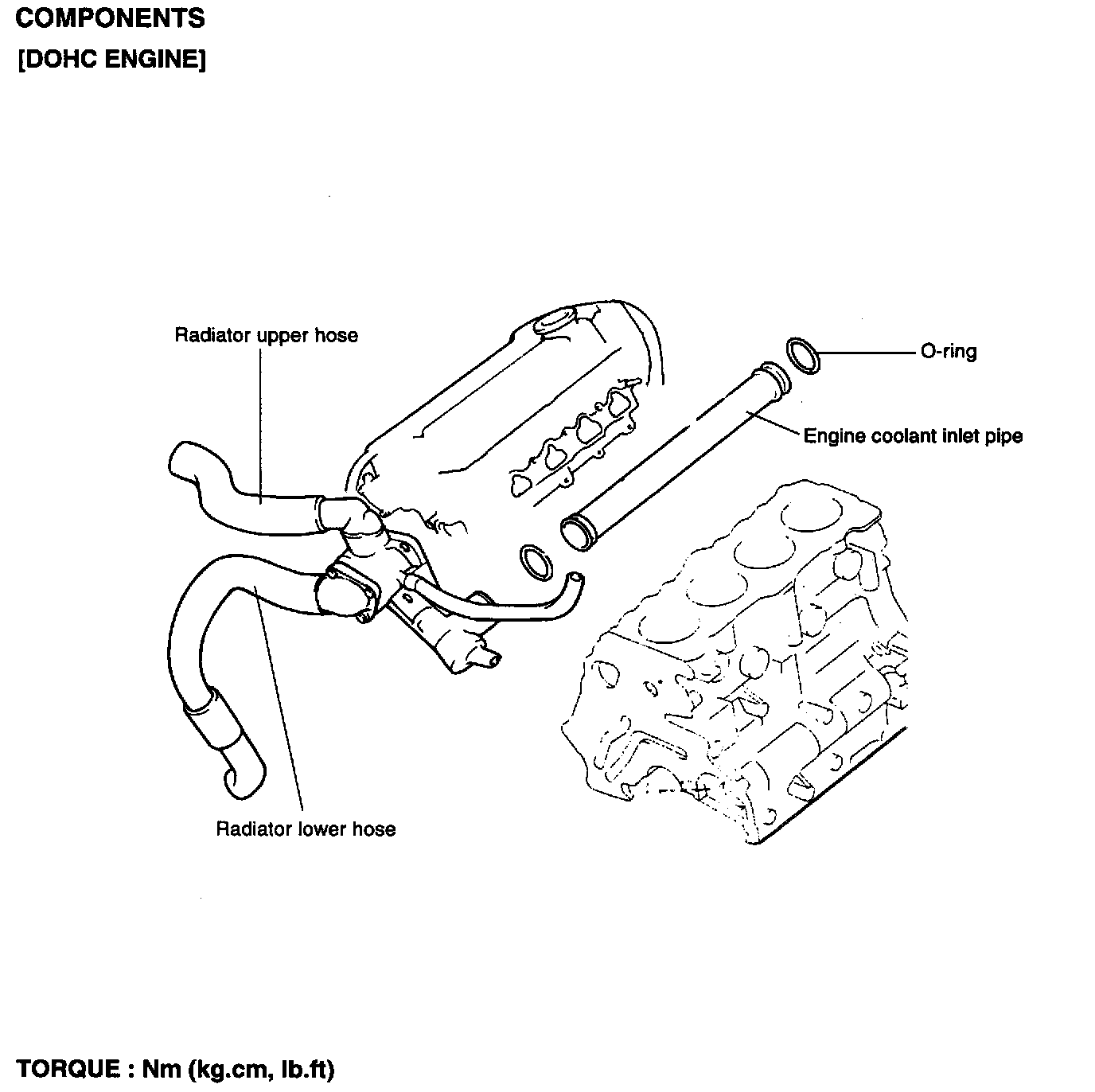 COMPONENTS
[DOHC ENGINE]

Radiator upper hose

O-ring

Engine coolant inlet pipe

Radiator lower hose

TORQUE : Nm (kg.cm, lb.ft)