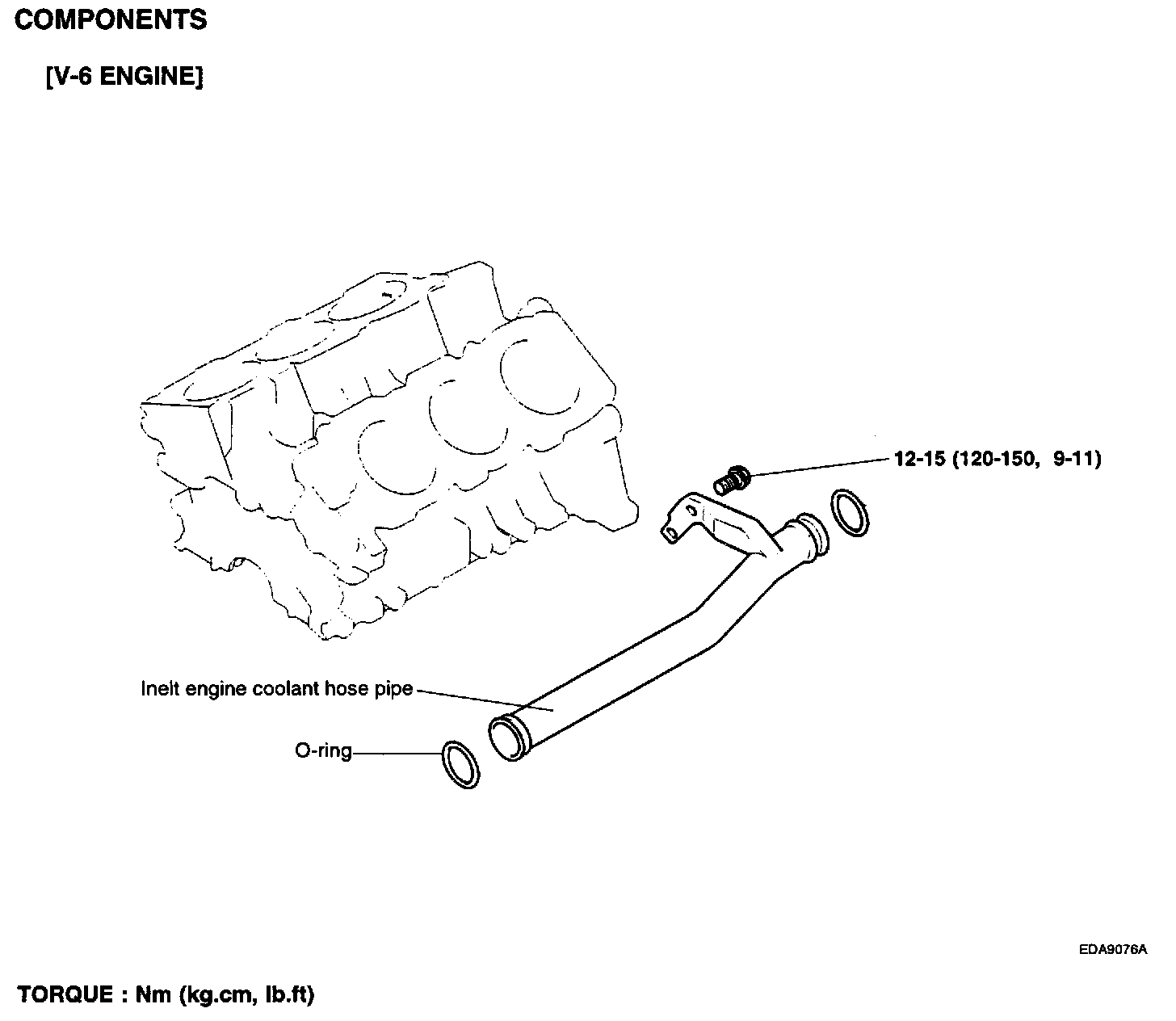 COMPONENTS

[V-6 ENGINE]

12-15 (120-150, 9-11)

Inelt engine coolant hose pipe

O-ring

EDA9076A

TORQUE : Nm (kg.cm, lb.ft)