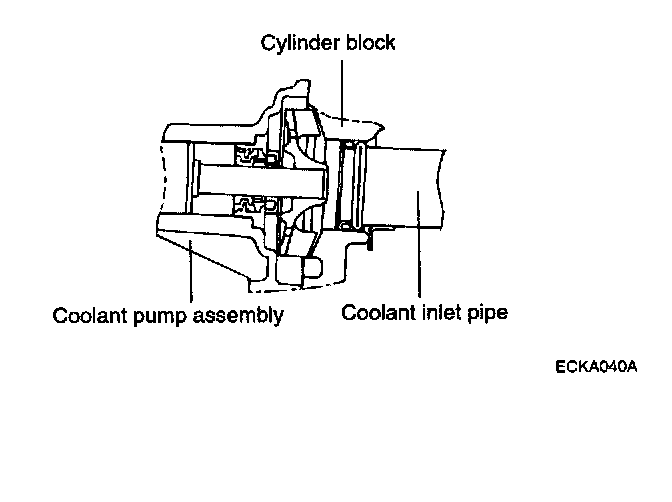 Cylinder block

Coolant pump assembly

Coolant inlet pipe

ECKA040A