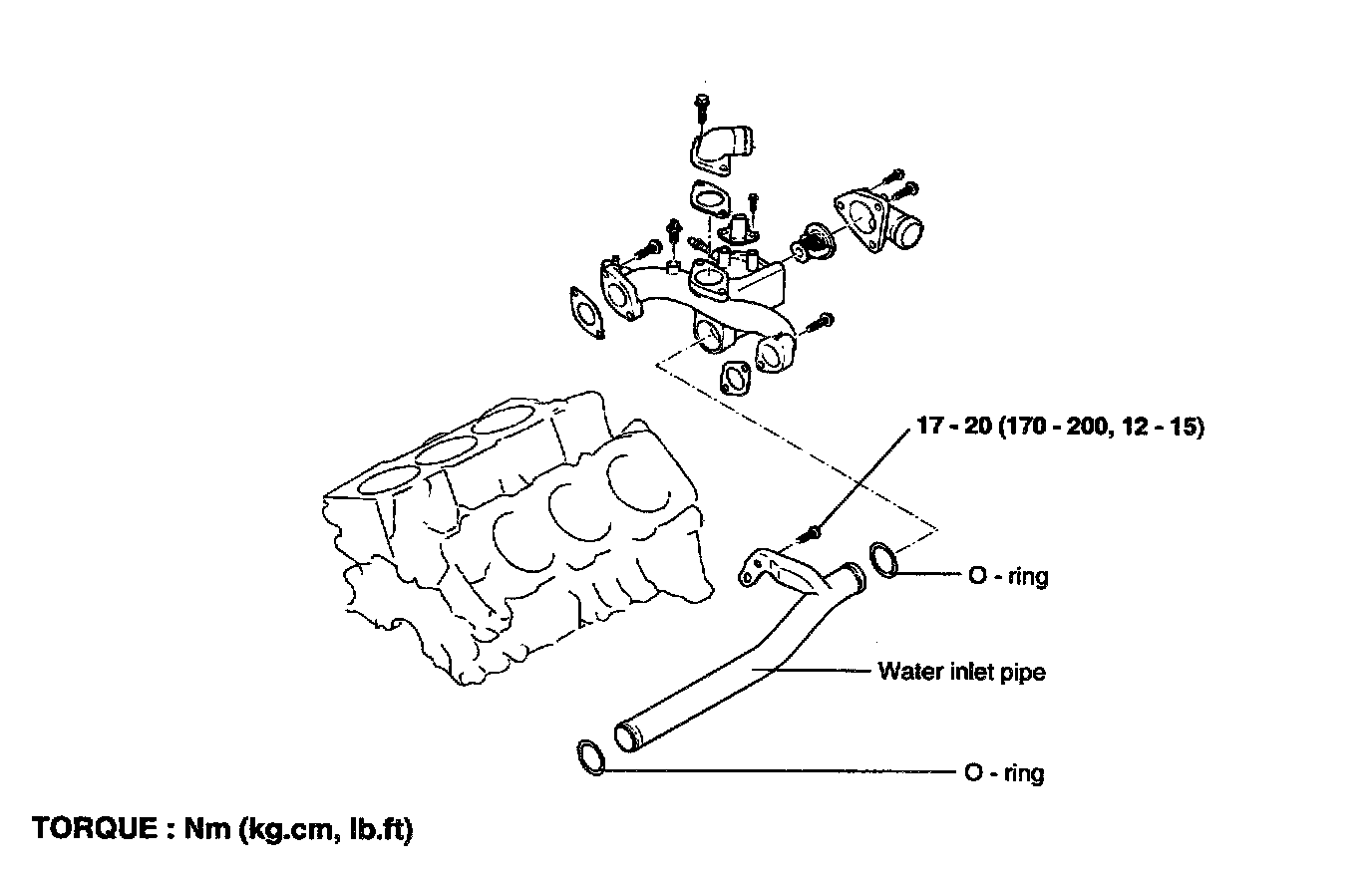 17 - 20 (170 - 200, 12 - 15)

O - ring

Water inlet pipe

O - ring

TORQUE : Nm (kg.cm, lb.ft)