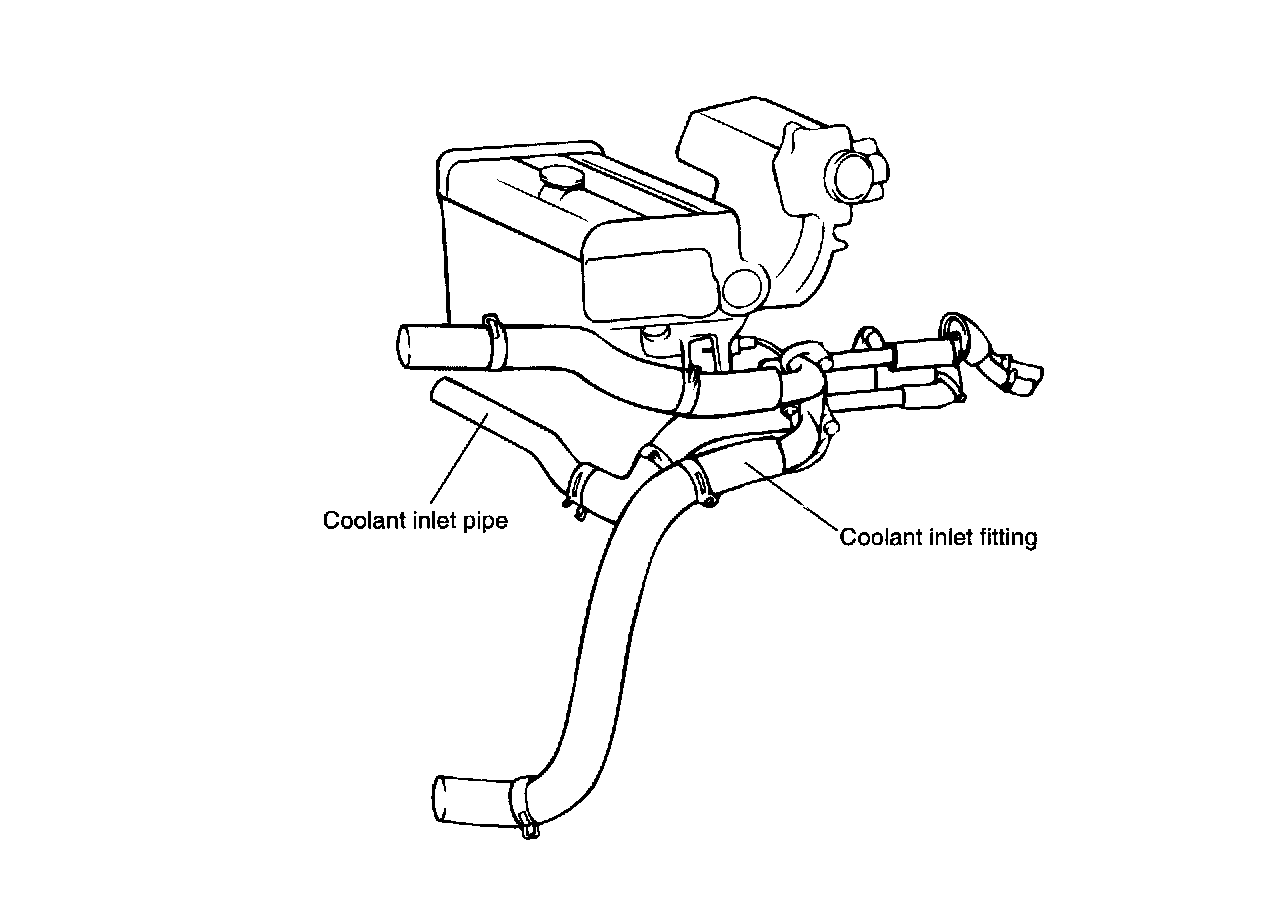 Coolant inlet pipe

Coolant inlet fitting