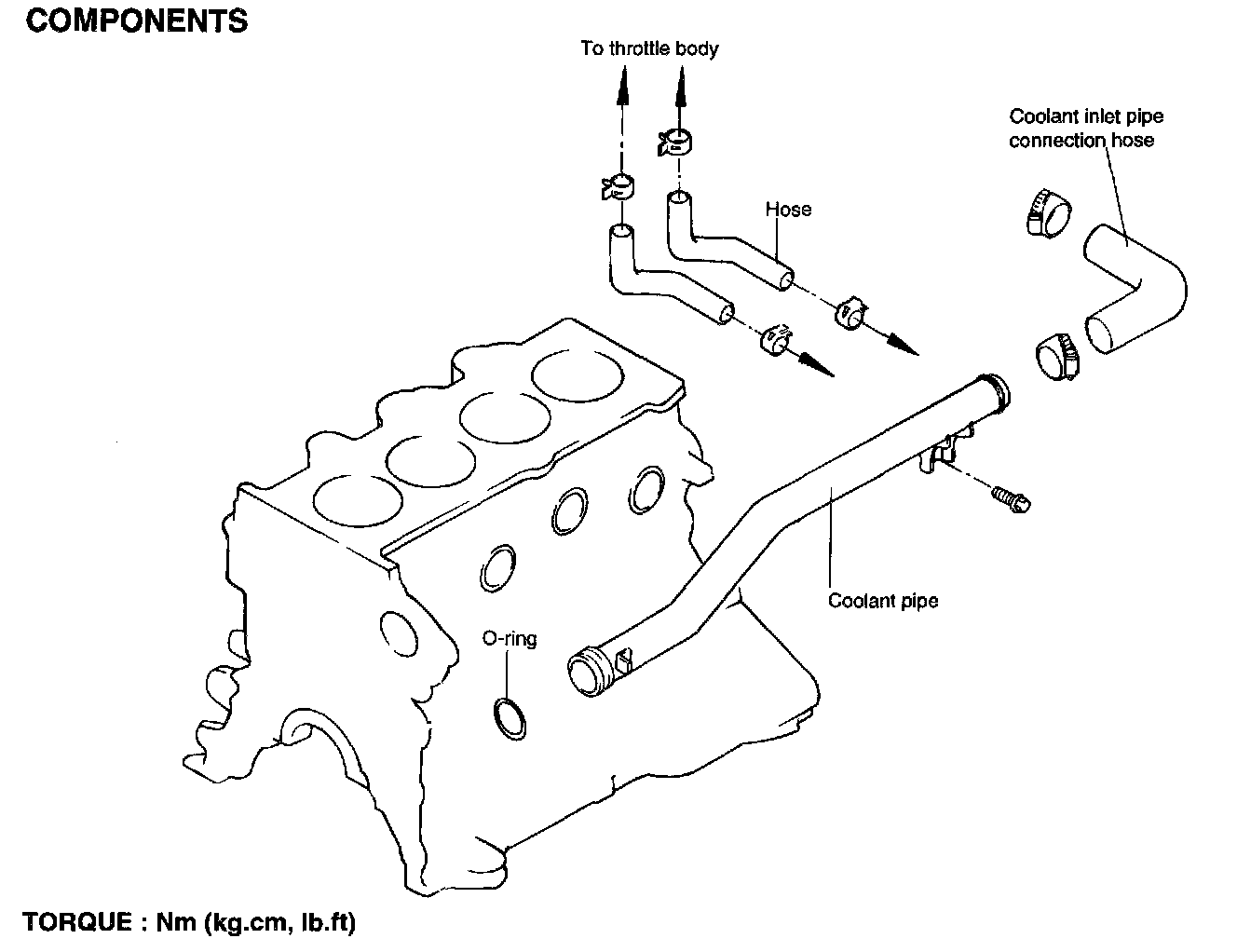 COMPONENTS

To throttle body

Coolant inlet pipe connection hose

Hose

Coolant pipe

O-ring

TORQUE : Nm (kg.cm, lb.ft)