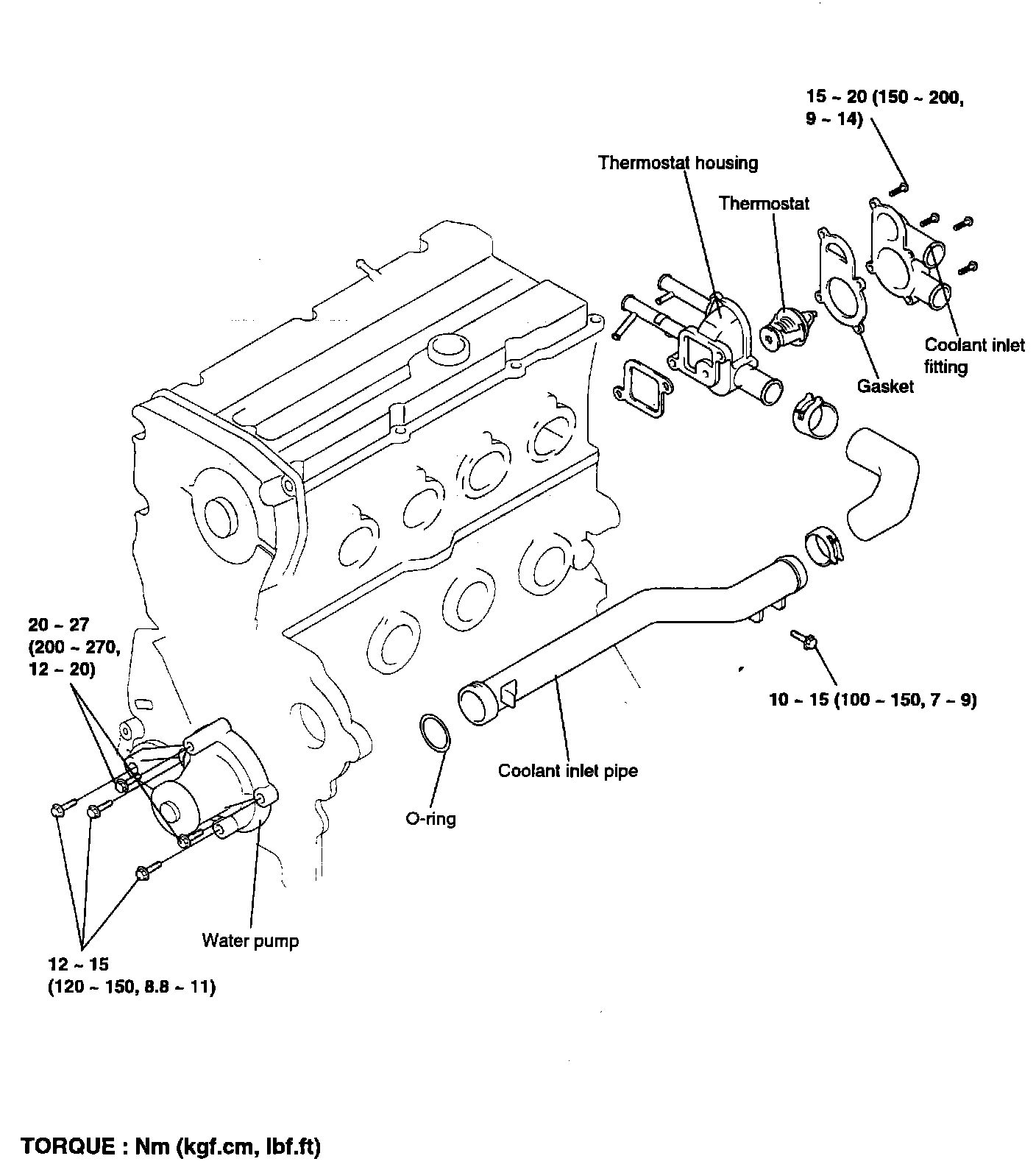 15 ~ 20 (150 ~ 200, 9 ~ 14)

Thermostat housing

Thermostat

Coolant inlet fitting

Gasket

20 ~ 27 (200 ~ 270, 12 ~ 20)

10 ~ 15 (100 ~ 150, 7 ~ 9)

Coolant inlet pipe

O-ring

Water pump

12 ~ 15 (120 ~ 150, 8.8 ~ 11)

TORQUE : Nm (kgf.cm, lbf.ft)