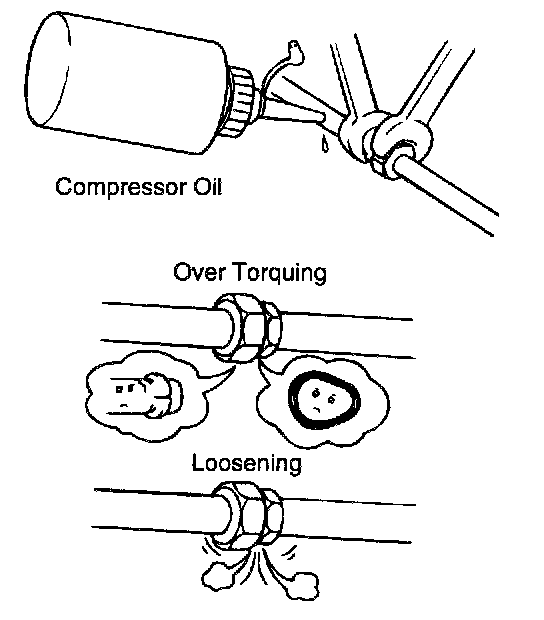 Compressor Oil

Over Torquing

Loosening