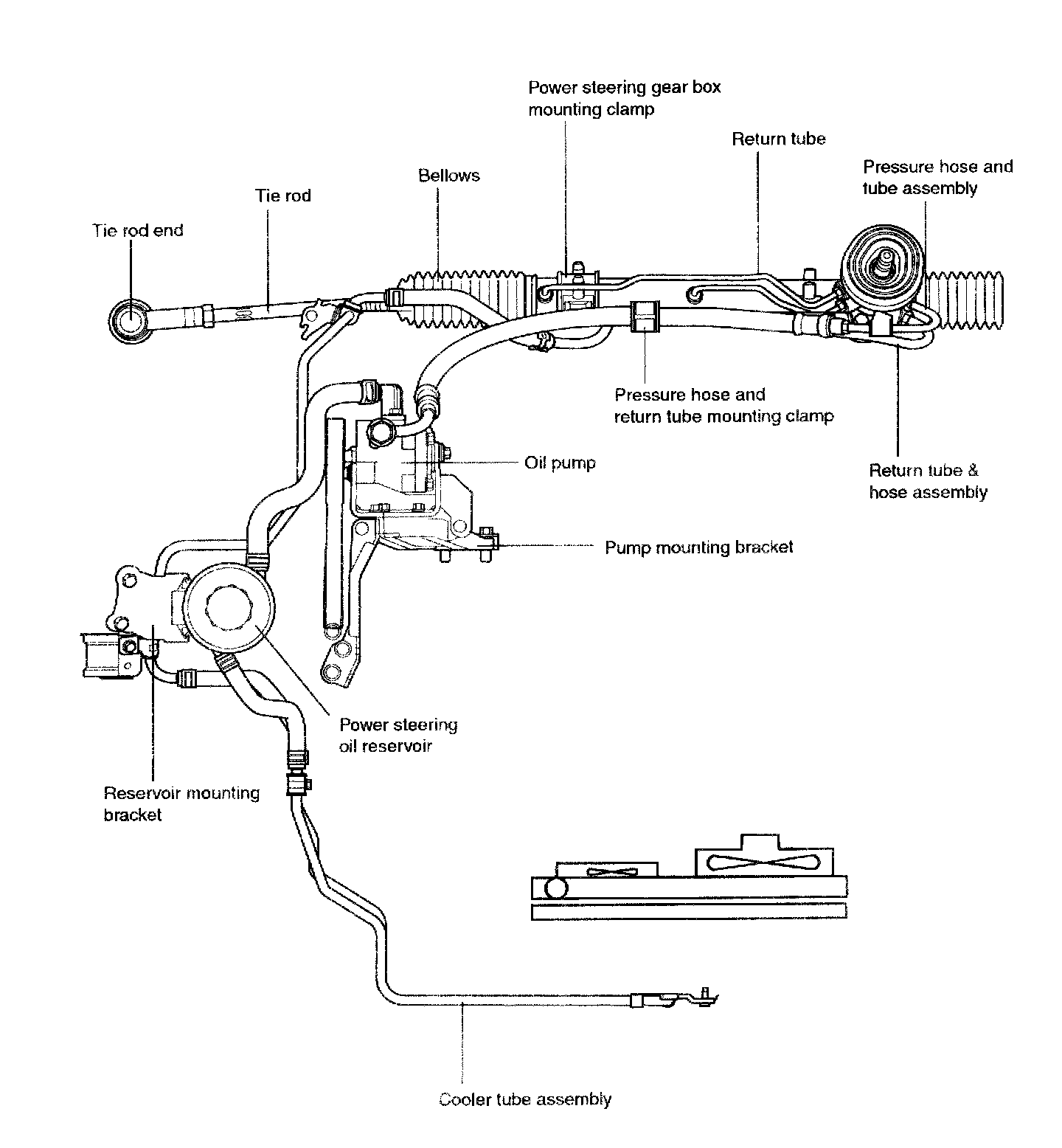 Power steering gear box mounting clamp

Return tube

Pressure hose and tube assembly

Bellows

Tie rod

Tie rod end

Pressure hose and return tube mounting clamp

Oil pump

Return tube & hose assembly

Pump mounting bracket

Power steering oil reservoir

Reservoir mounting bracket

Cooler tube assembly