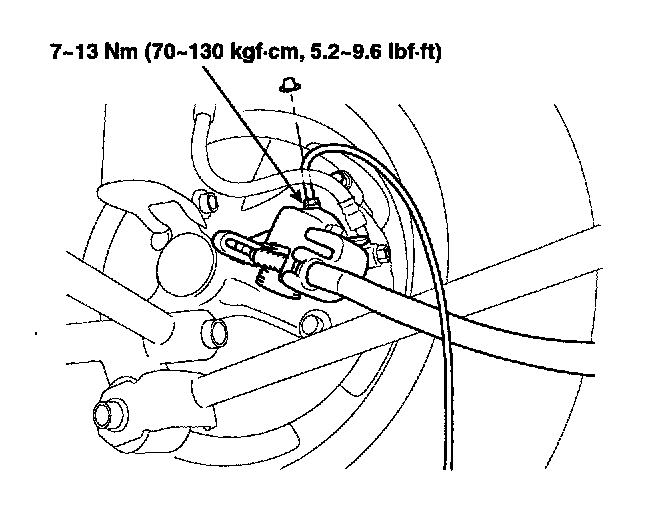 7~13 Nm (70~130 kgf·cm, 5.2~9.6 lbf·ft)