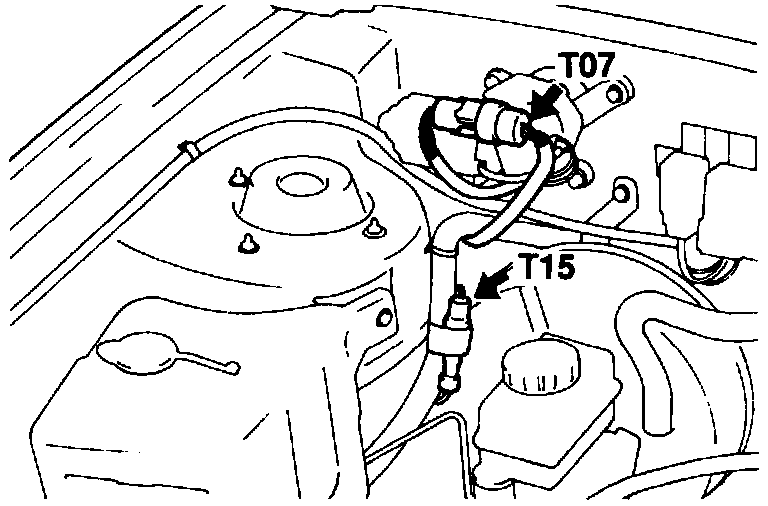 T07
T15