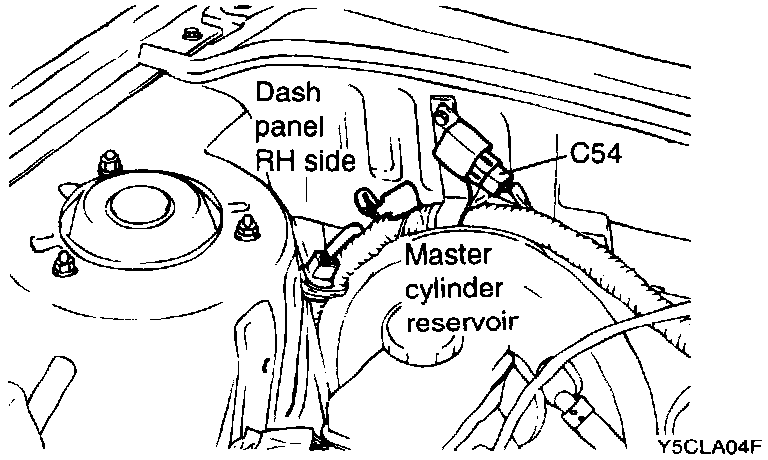 Dash panel RH side

C54

Master cylinder reservoir

Y5CLA04F