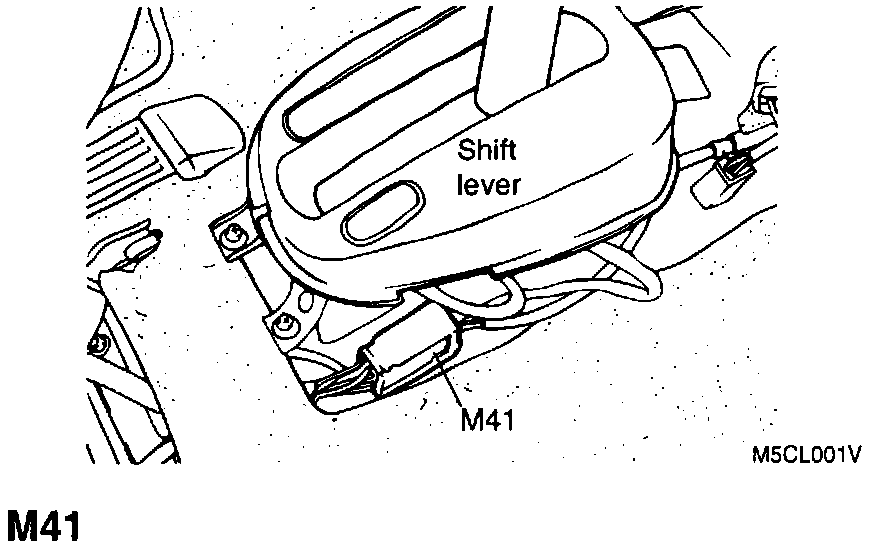 Shift lever

M41

M5CL001V

M41