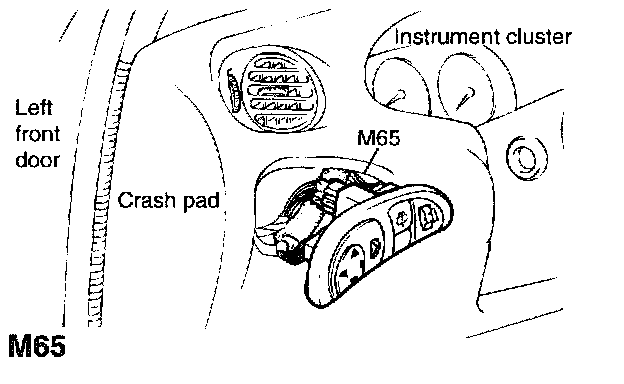 Instrument cluster

Left front door

M65

Crash pad

M65