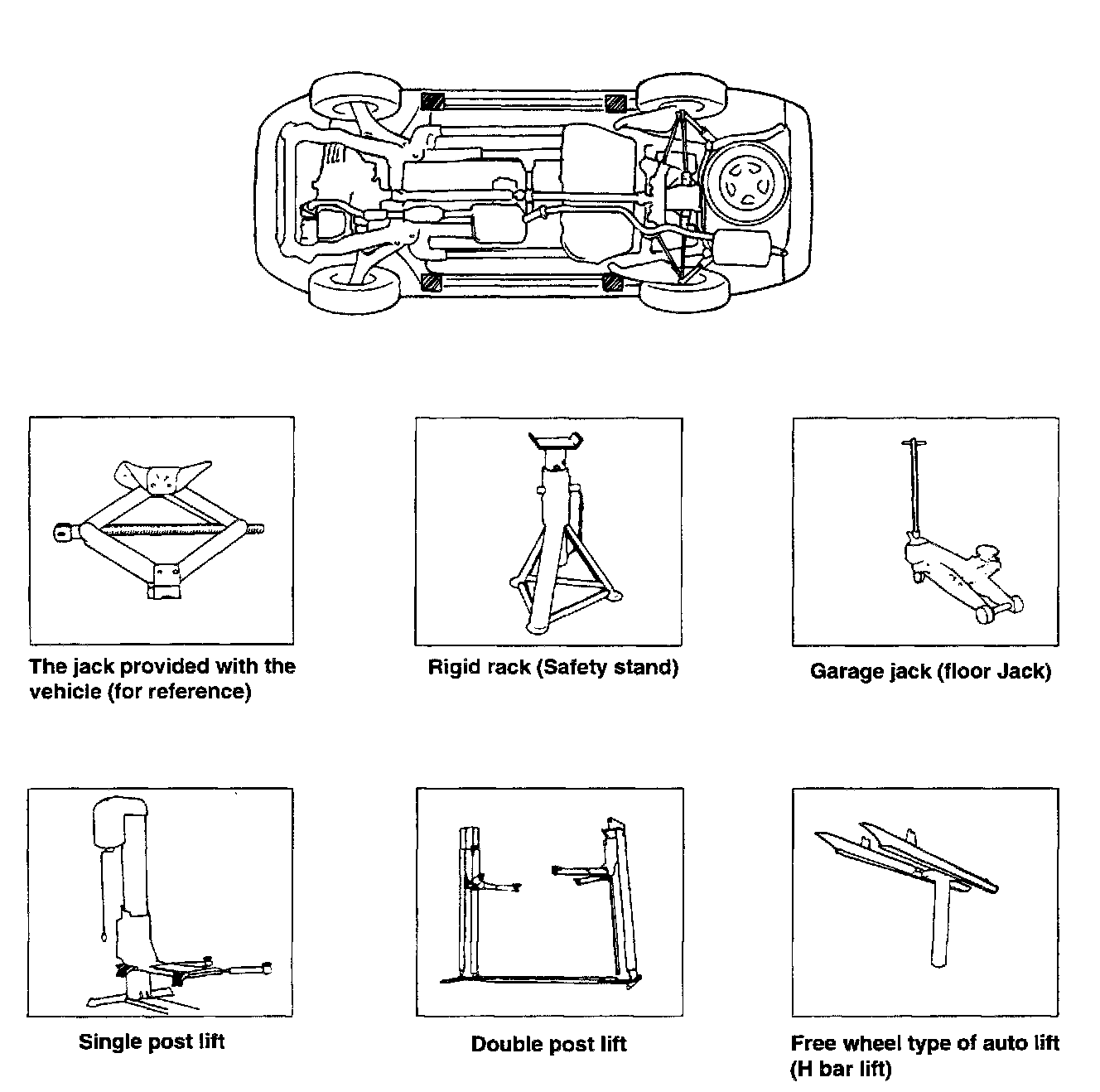 The jack provided with the vehicle (for reference)

Rigid rack (Safety stand)

Garage jack (floor Jack)

Single post lift

Double post lift

Free wheel type of auto lift (H bar lift)