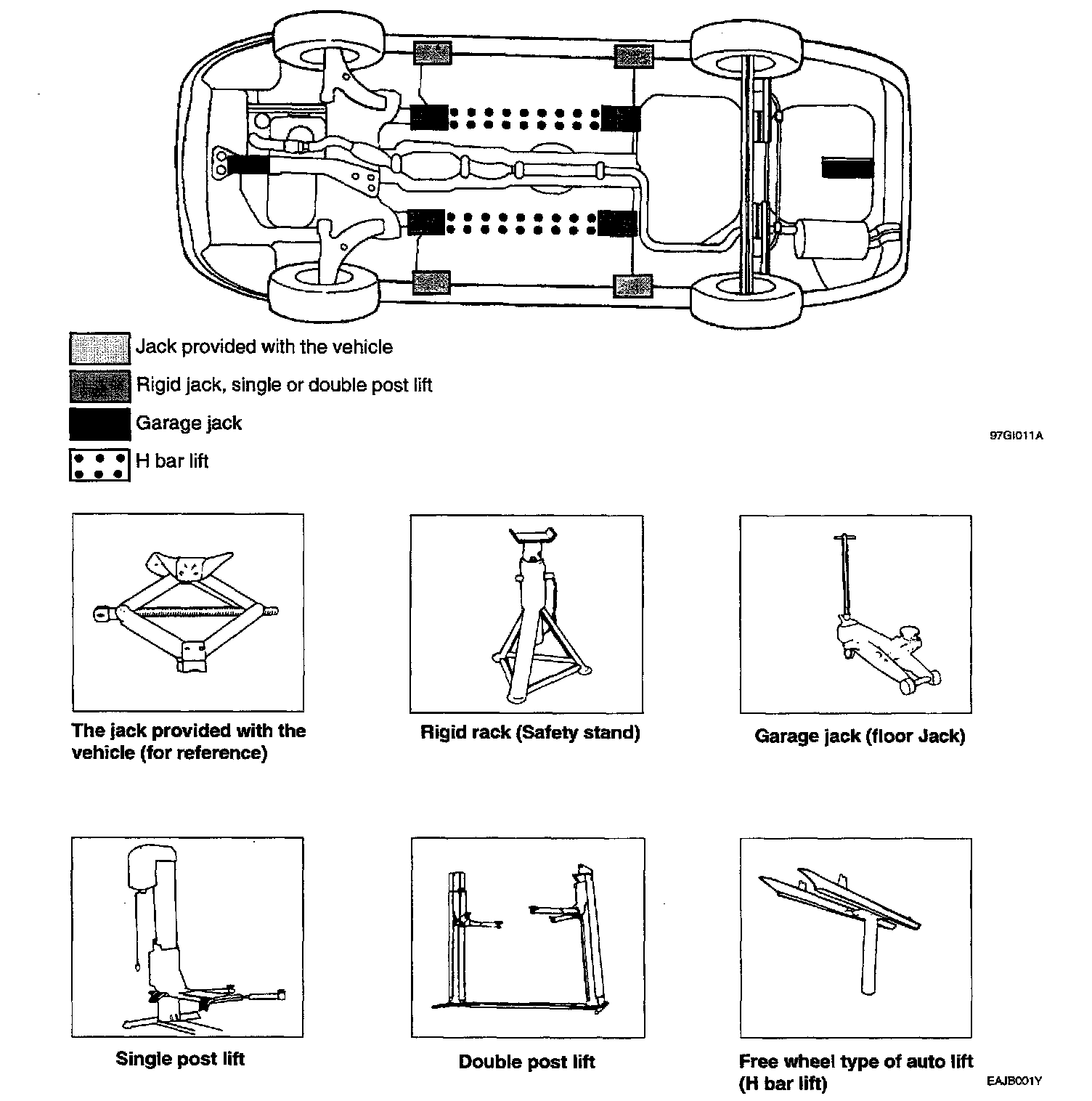 Jack provided with the vehicle

Rigid jack, single or double post lift

Garage jack

H bar lift

97GI011A

The jack provided with the vehicle (for reference)

Rigid rack (Safety stand)

Garage jack (floor Jack)

Single post lift

Double post lift

Free wheel type of auto lift (H bar lift)

EAJB001Y