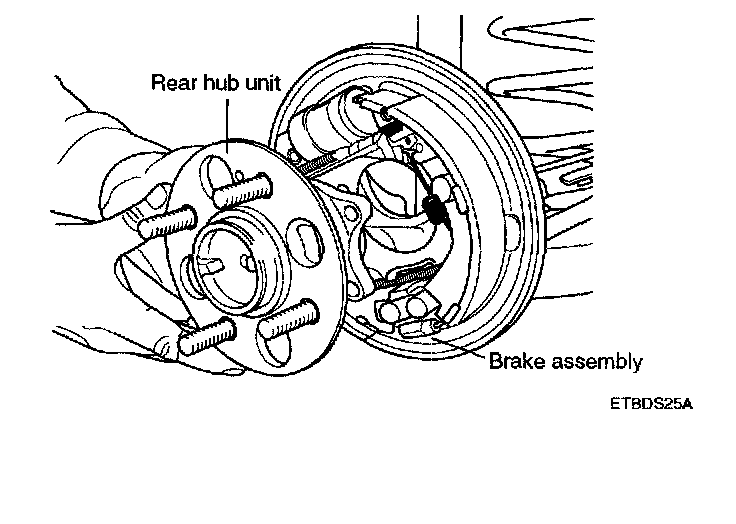 Rear hub unit

Brake assembly

ETBDS25A