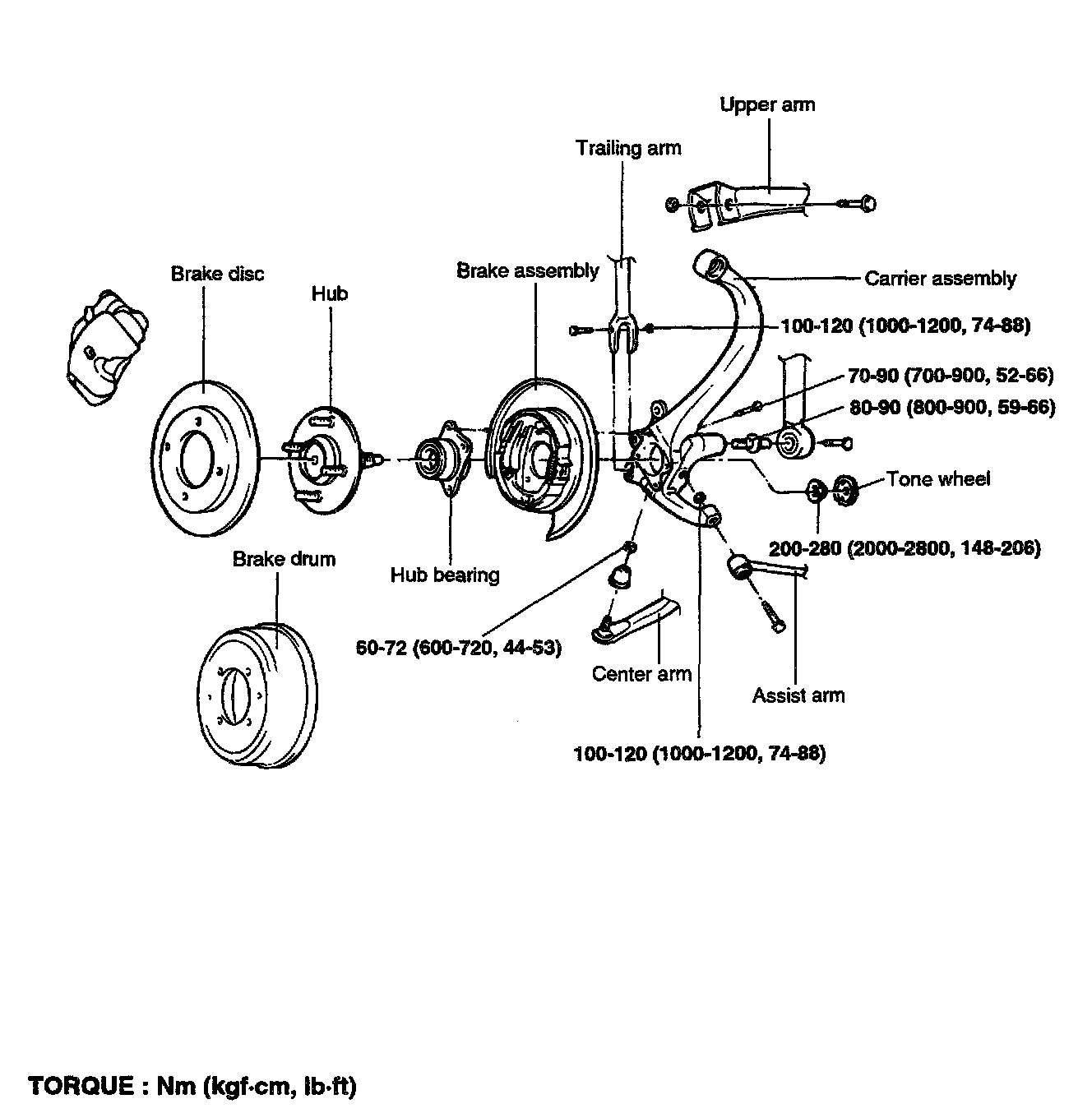 Upper arm

Trailing arm

Brake disc

Hub

Brake assembly

Carrier assembly

100-120 (1000-1200, 74-88)

70-90 (700-900, 52-66)

80-90 (800-900, 59-66)

Tone wheel

200-280 (2000-2800, 148-206)

Brake drum

Hub bearing

60-72 (600-720, 44-53)

Center arm

Assist arm

100-120 (1000-1200, 74-88)

TORQUE : Nm (kgf·cm, lb·ft)