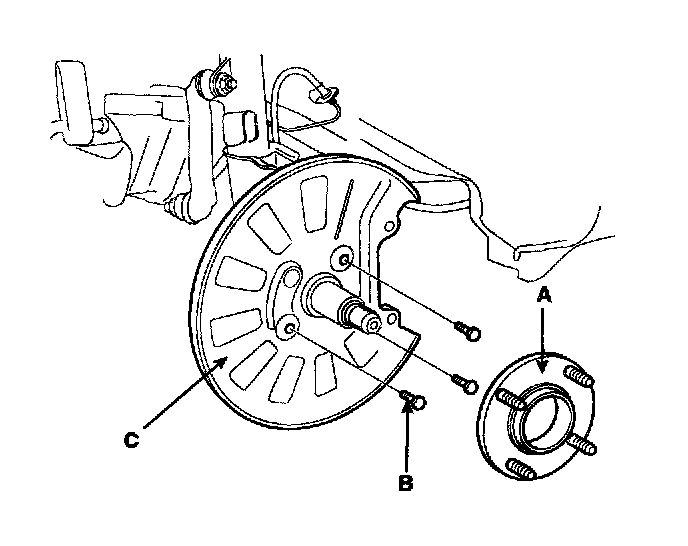 A

C

B