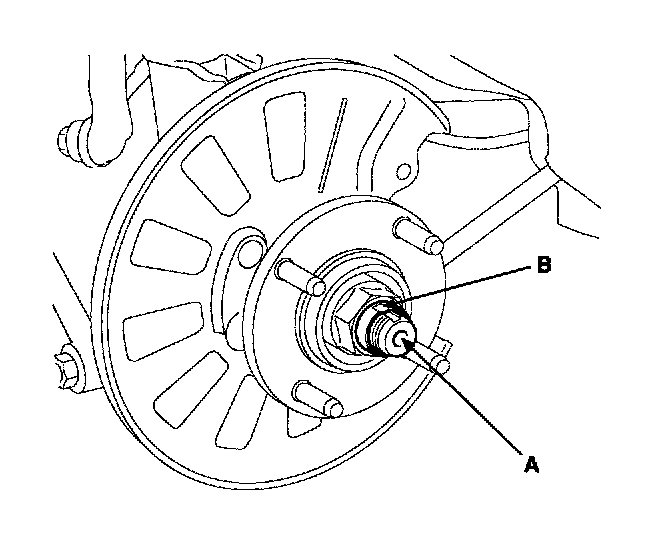 B

A