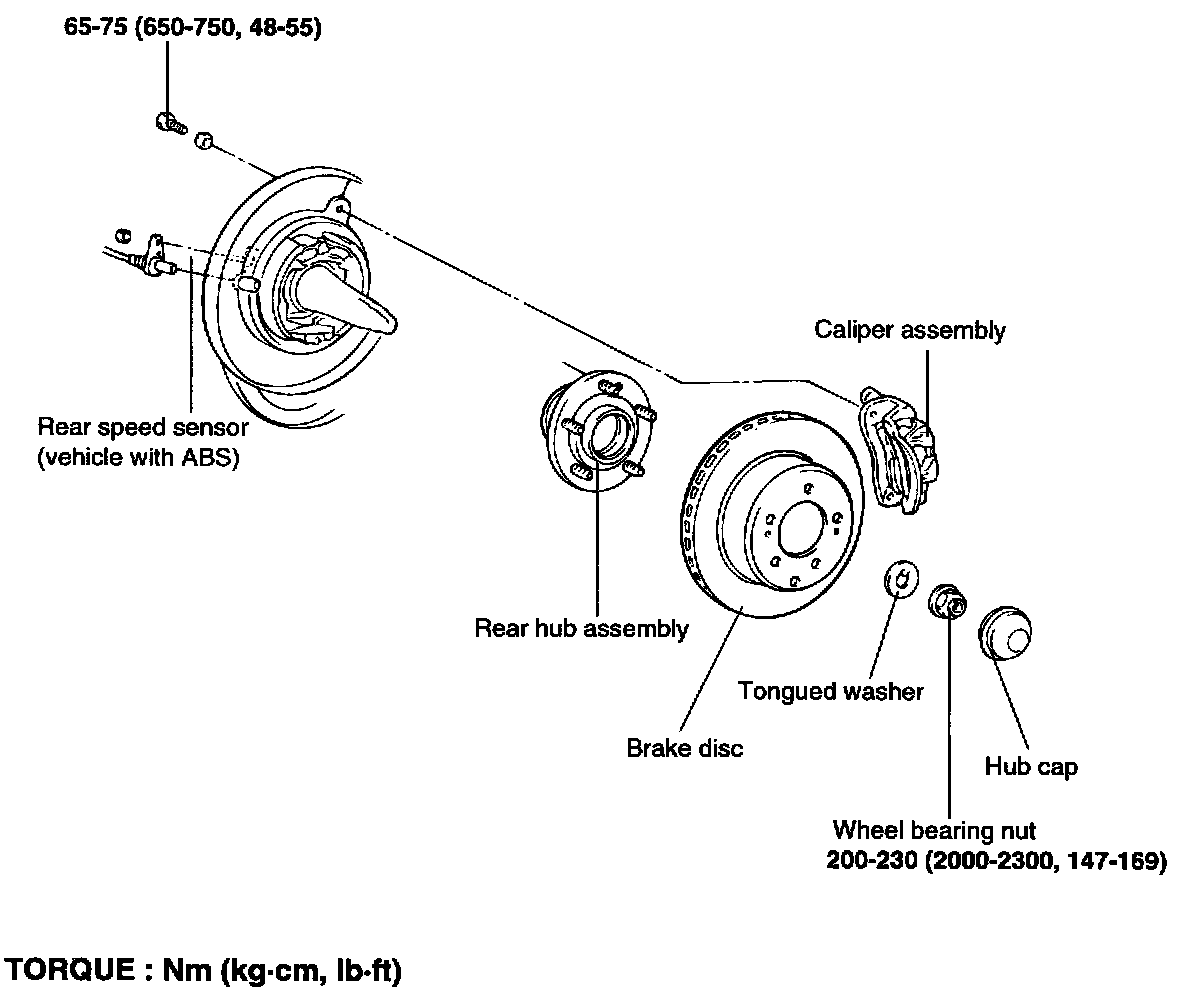 65-75 (650-750, 48-55)

Caliper assembly

Rear speed sensor (vehicle with ABS)

Rear hub assembly

Tongued washer

Brake disc

Hub cap

Wheel bearing nut
200-230 (2000-2300, 147-169)

TORQUE : Nm (kg·cm, lb·ft)