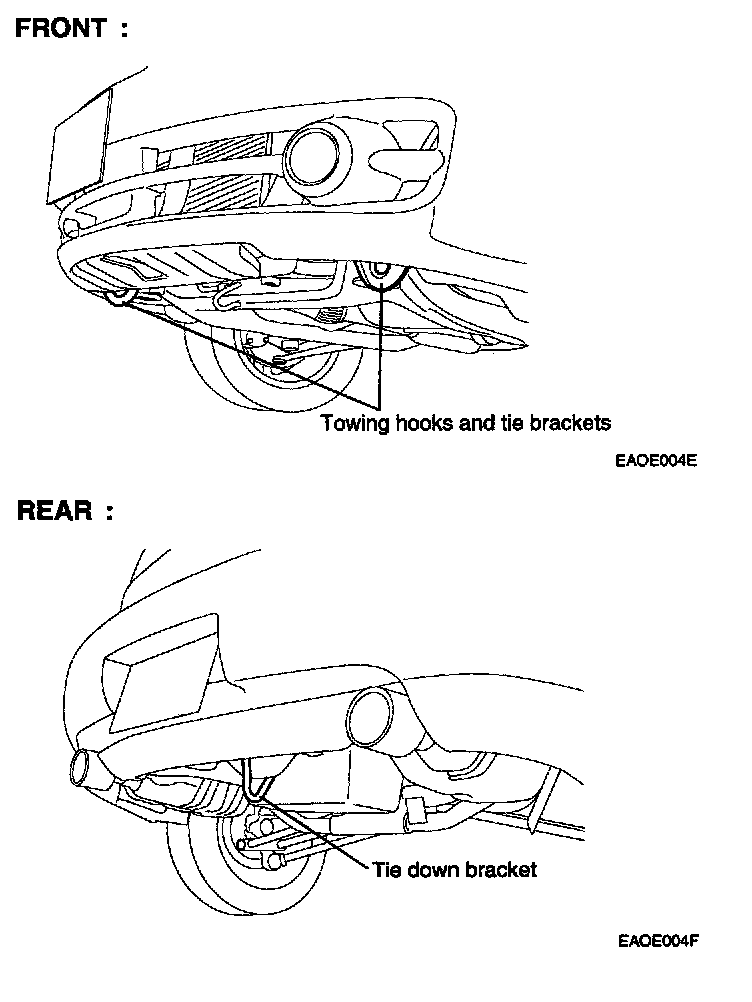 FRONT :

Towing hooks and tie brackets

EAOE004E

REAR :

Tie down bracket

EAOE004F