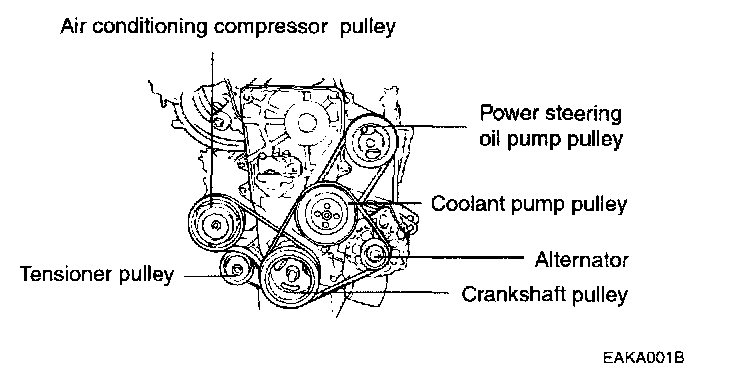 Air conditioning compressor pulley

Power steering oil pump pulley

Coolant pump pulley

Alternator

Tensioner pulley

Crankshaft pulley

EAKA001B