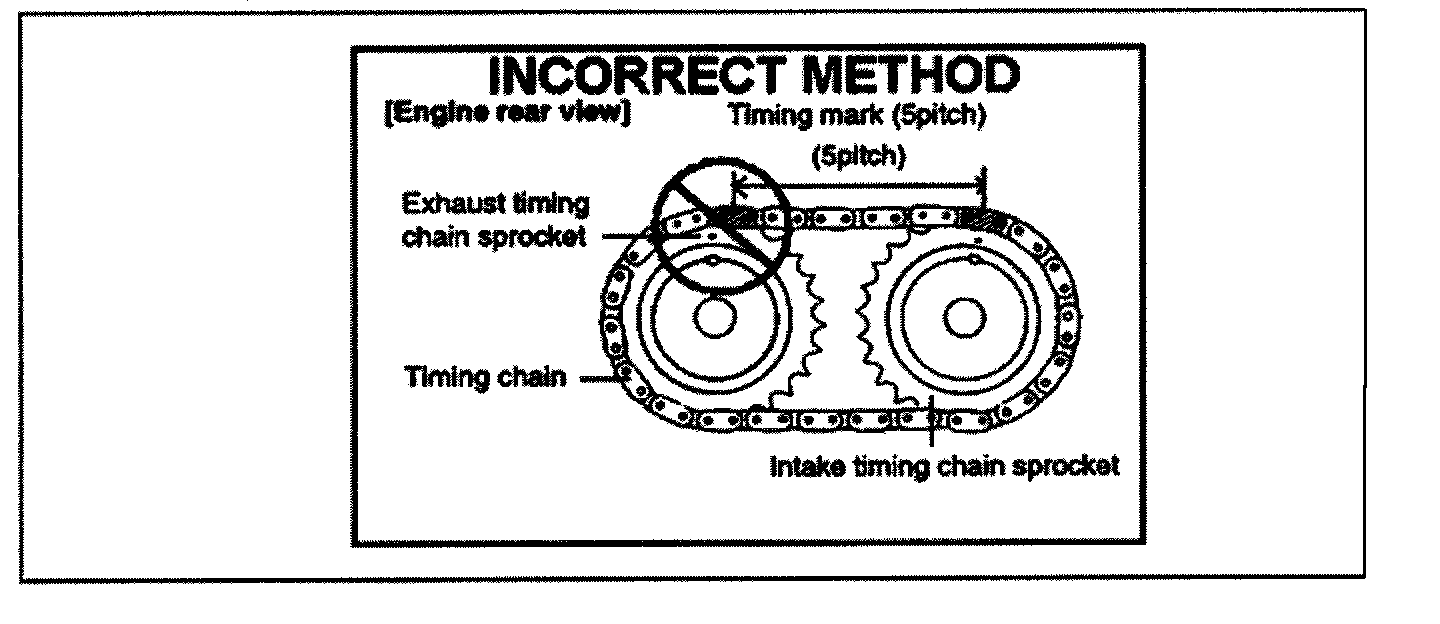 INCORRECT METHOD
[Engine rear view]
Timing mark (5pitch)
(5pitch)
Exhaust timing chain sprocket
Timing chain
Intake timing chain sprocket