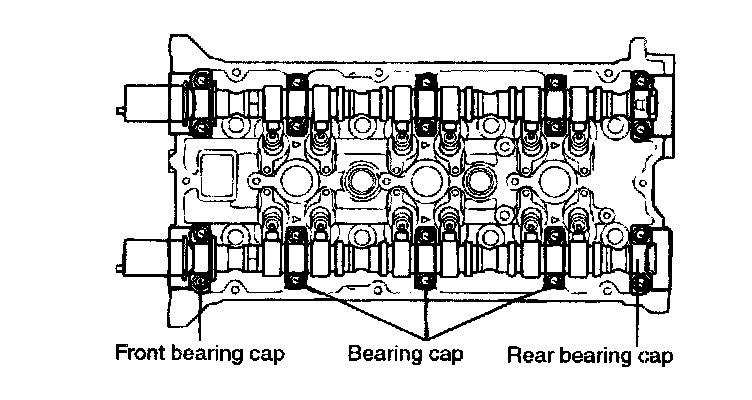 Front bearing cap
Bearing cap
Rear bearing cap