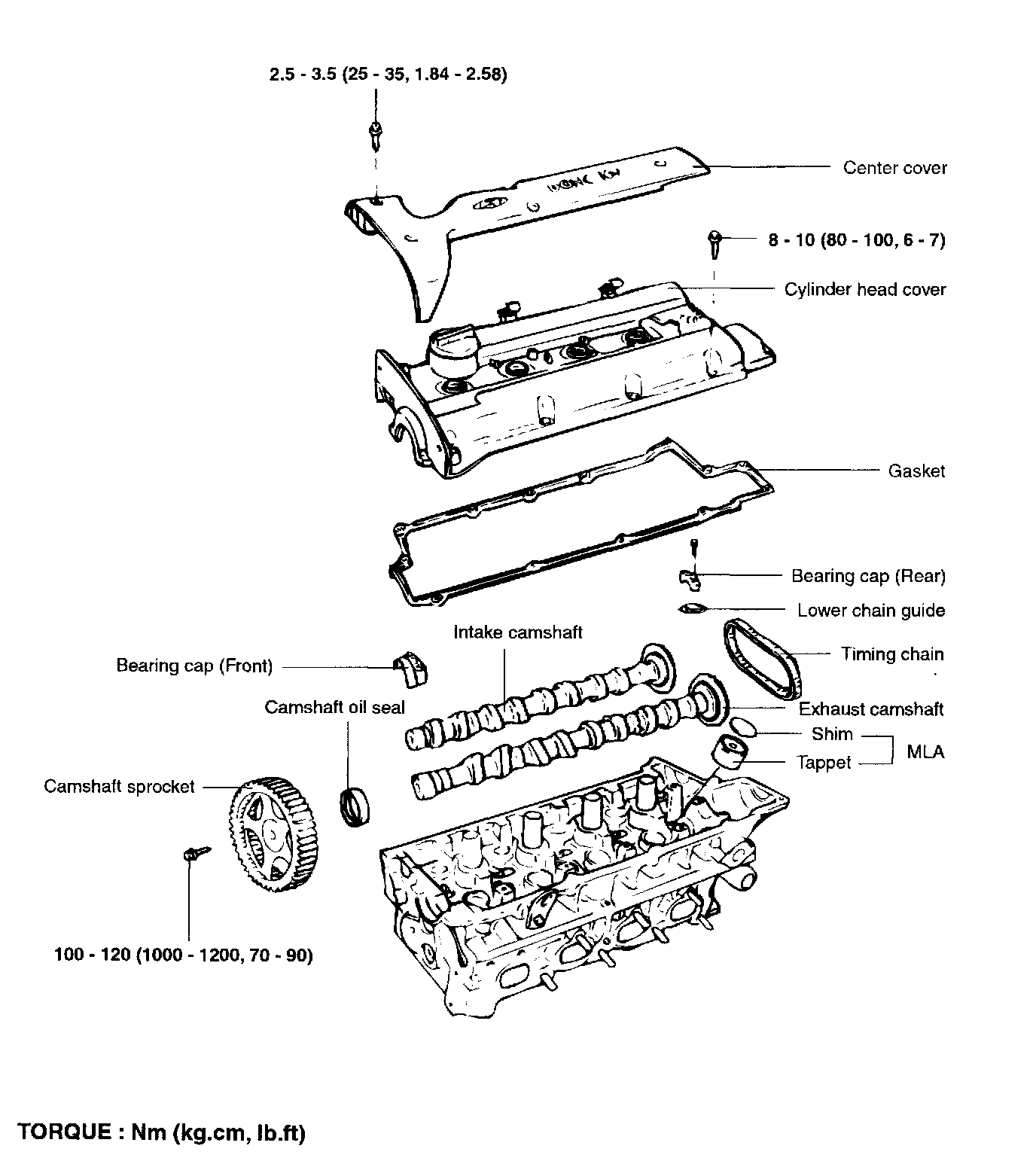 2.5 - 3.5 (25 - 35, 1.84 - 2.58)

Center cover

8 - 10 (80 - 100, 6 - 7)

Cylinder head cover

Gasket

Bearing cap (Rear)

Lower chain guide

Intake camshaft

Timing chain

Bearing cap (Front)

Camshaft oil seal

Exhaust camshaft

Shim

Tappet

MLA

Camshaft sprocket

100 - 120 (1000 - 1200, 70 - 90)

TORQUE : Nm (kg.cm, lb.ft)