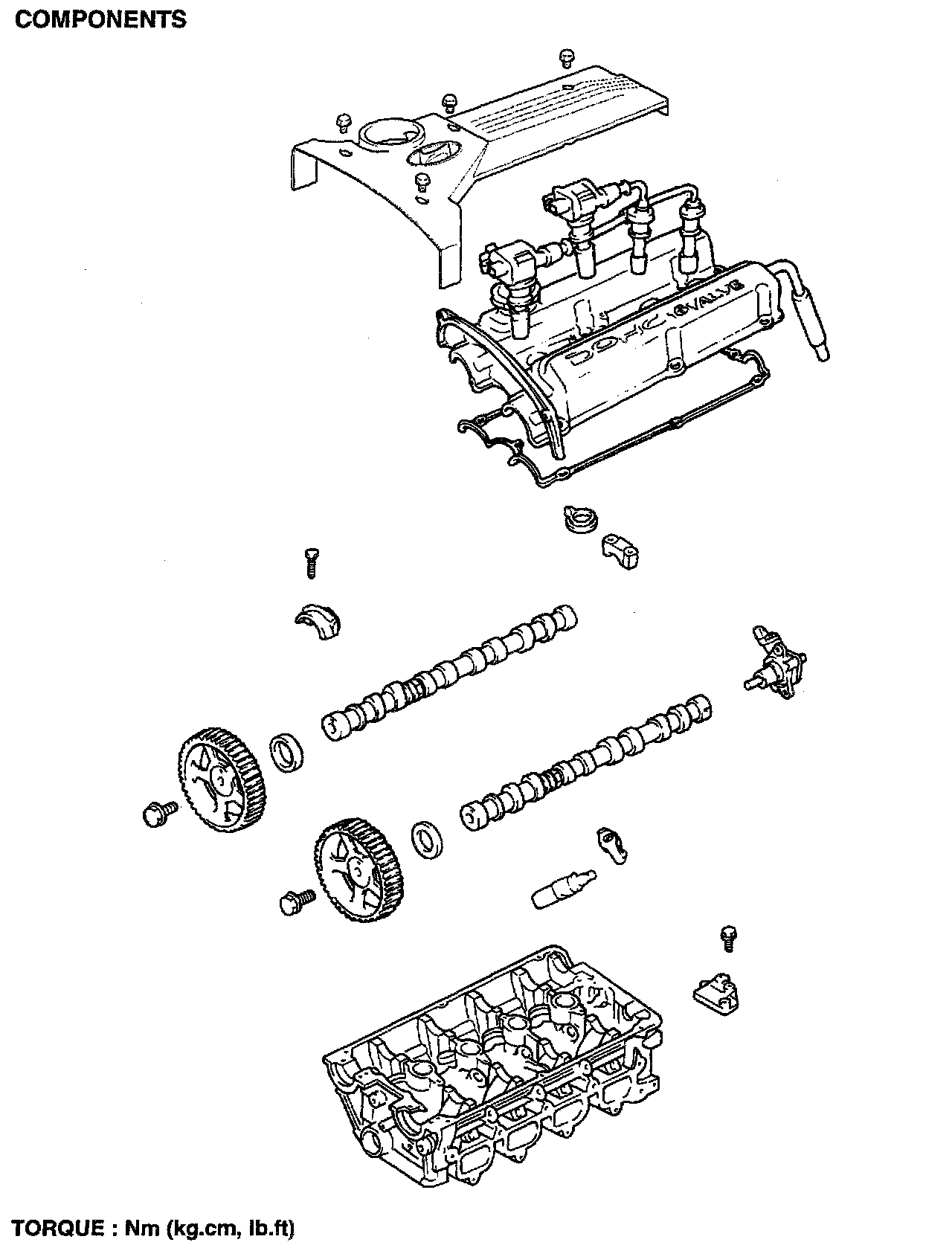 COMPONENTS

DOHC 16VALVE

TORQUE : Nm (kg.cm, lb.ft)