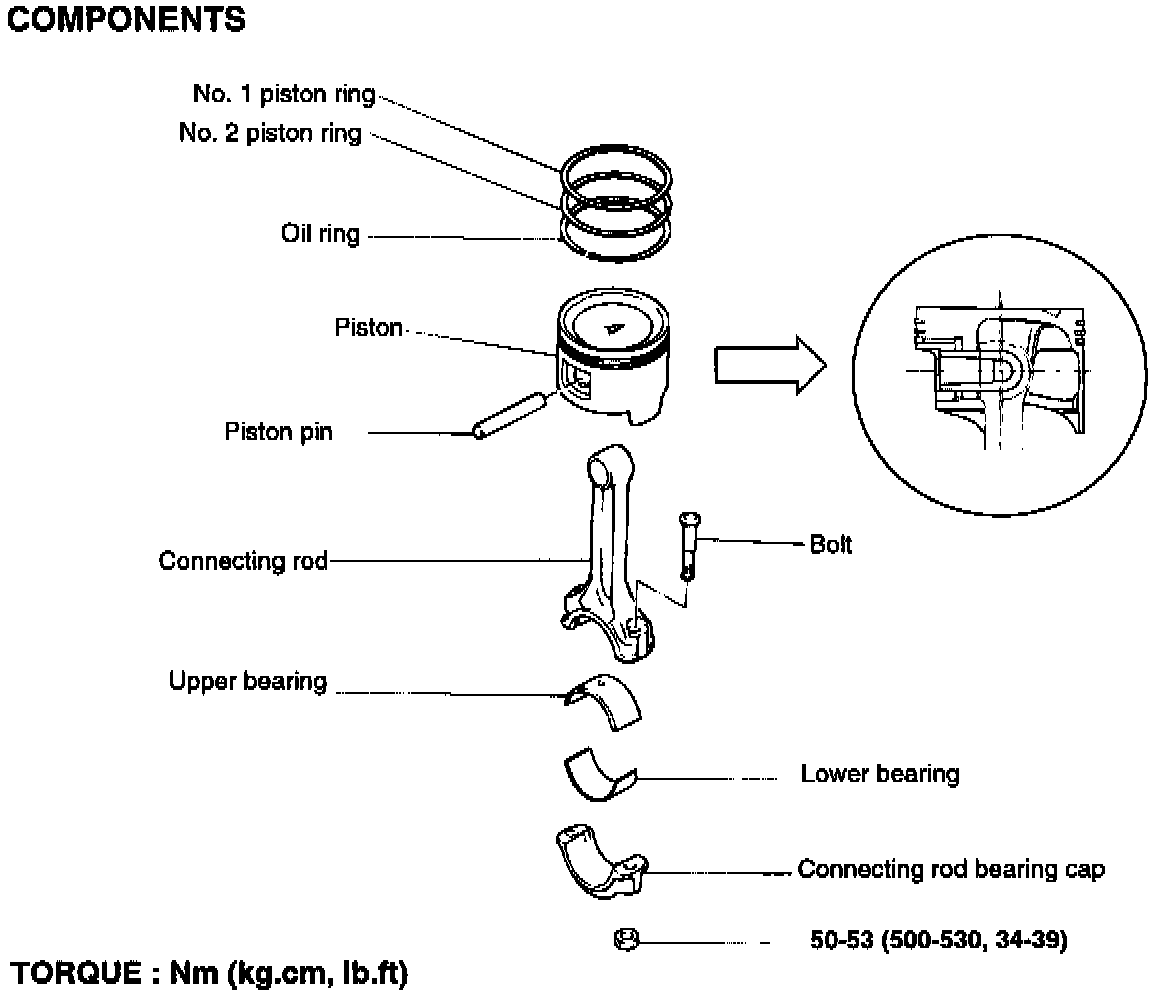 COMPONENTS

No. 1 piston ring
No. 2 piston ring
Oil ring
Piston
Piston pin
Connecting rod
Bolt
Upper bearing
Lower bearing
Connecting rod bearing cap
50-53 (500-530, 34-39)

TORQUE : Nm (kg.cm, lb.ft)