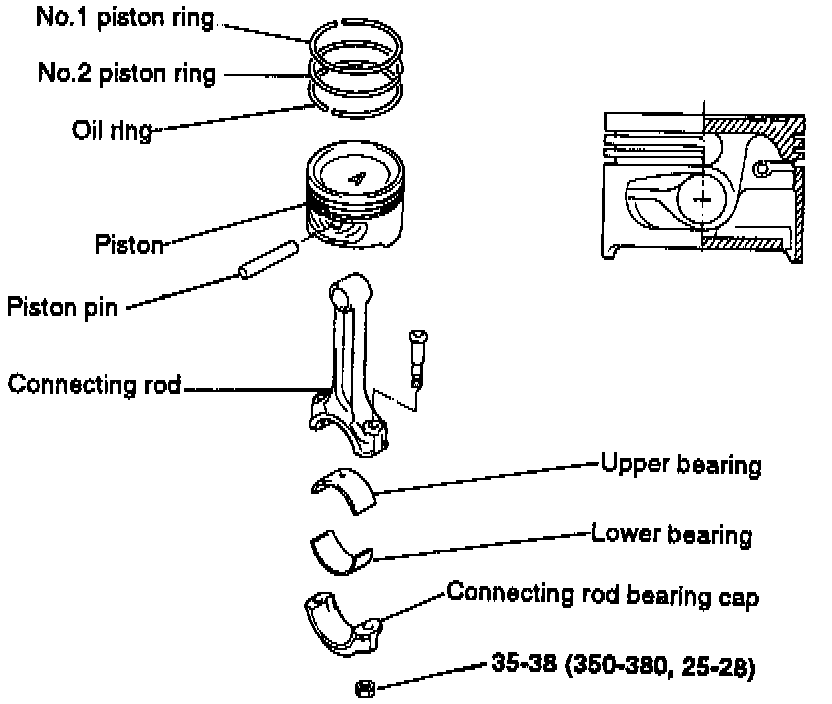 No.1 piston ring
No.2 piston ring
Oil ring
Piston
Piston pin
Connecting rod
Upper bearing
Lower bearing
Connecting rod bearing cap
35-38 (350-380, 25-28)