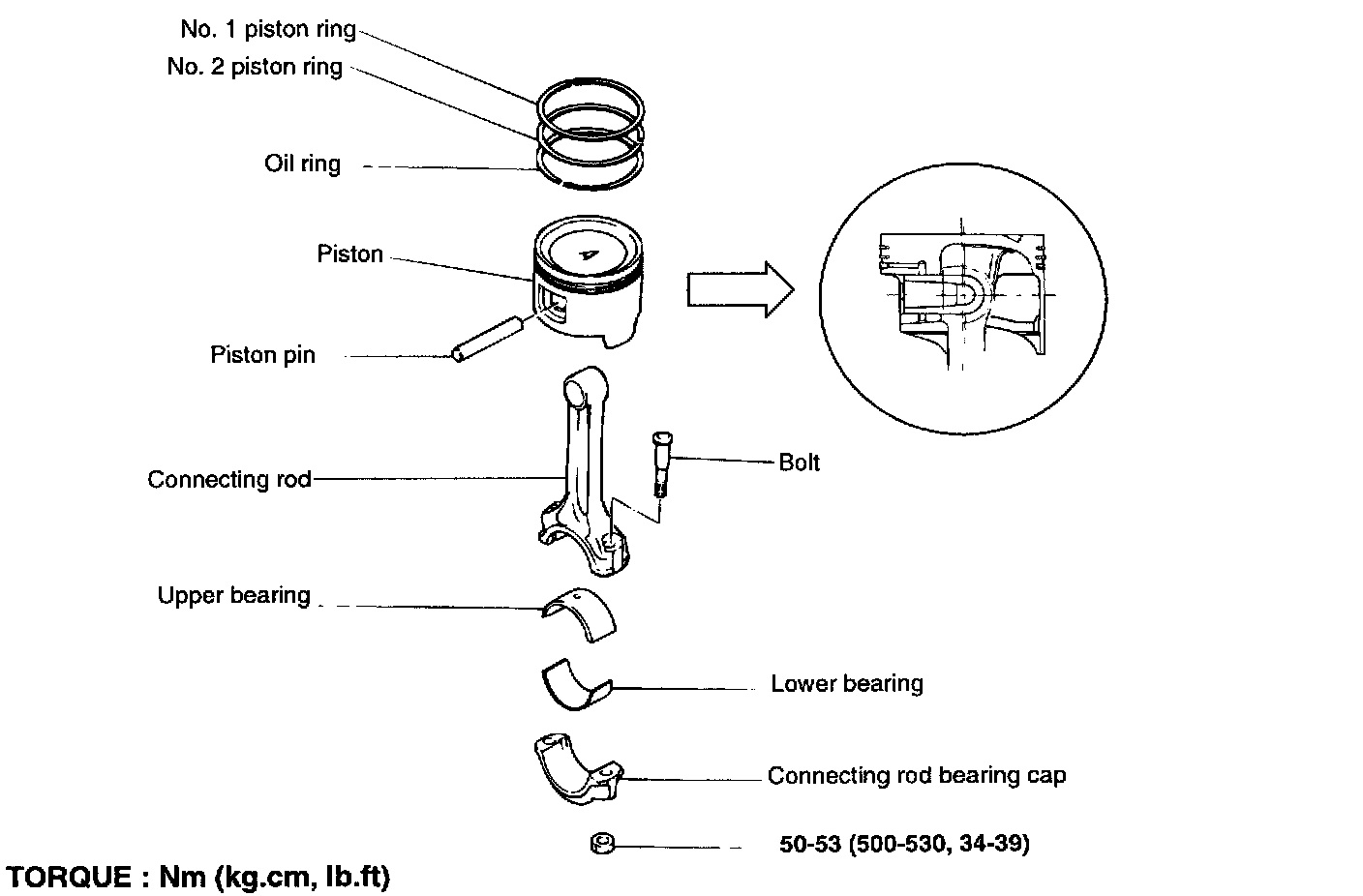 No. 1 piston ring
No. 2 piston ring
Oil ring
Piston
Piston pin
Connecting rod
Bolt
Upper bearing
Lower bearing
Connecting rod bearing cap
50-53 (500-530, 34-39)
TORQUE : Nm (kg.cm, lb.ft)