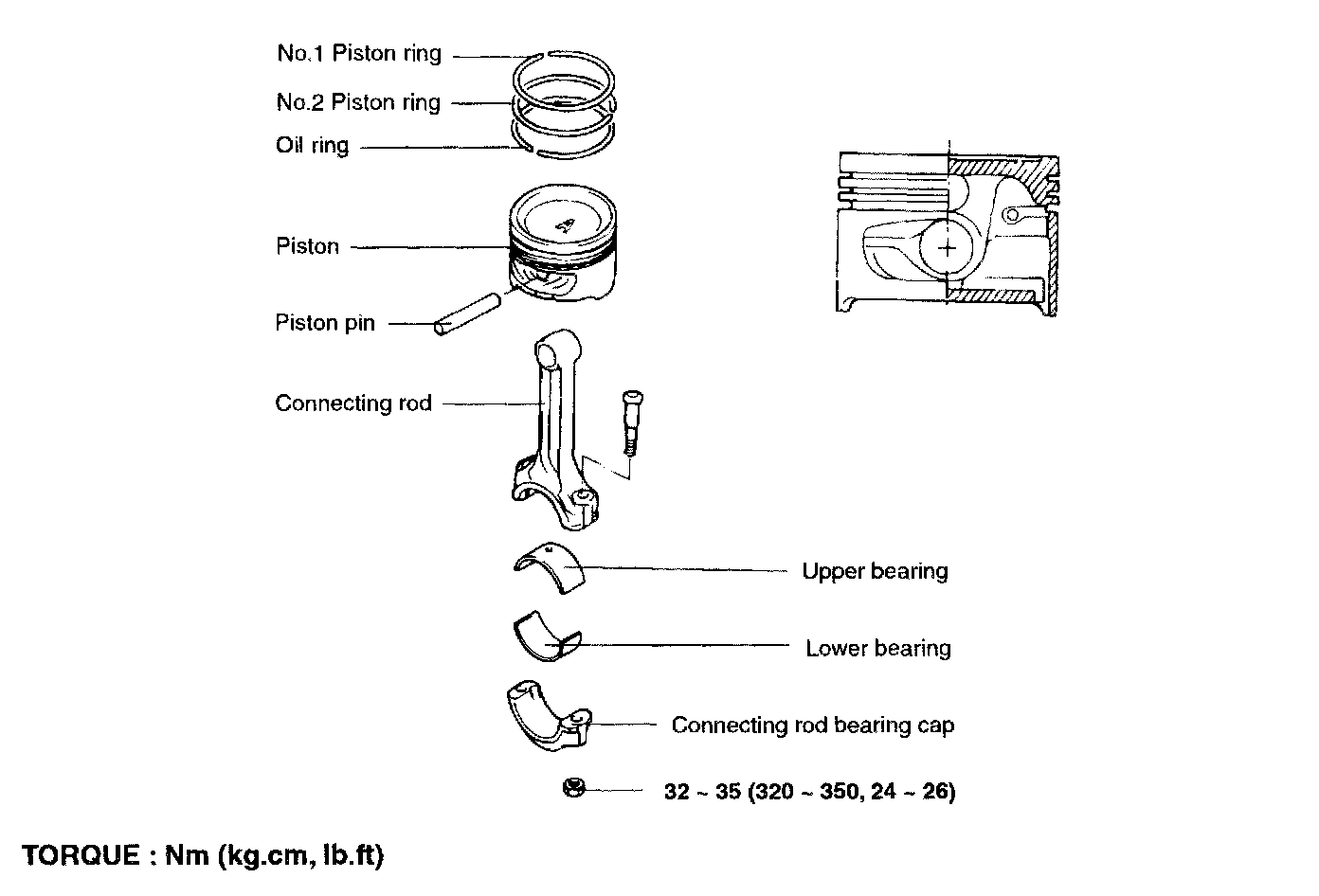 No.1 Piston ring
No.2 Piston ring
Oil ring
Piston
Piston pin
Connecting rod
Upper bearing
Lower bearing
Connecting rod bearing cap
32 ~ 35 (320 ~ 350, 24 ~ 26)

TORQUE : Nm (kg.cm, lb.ft)