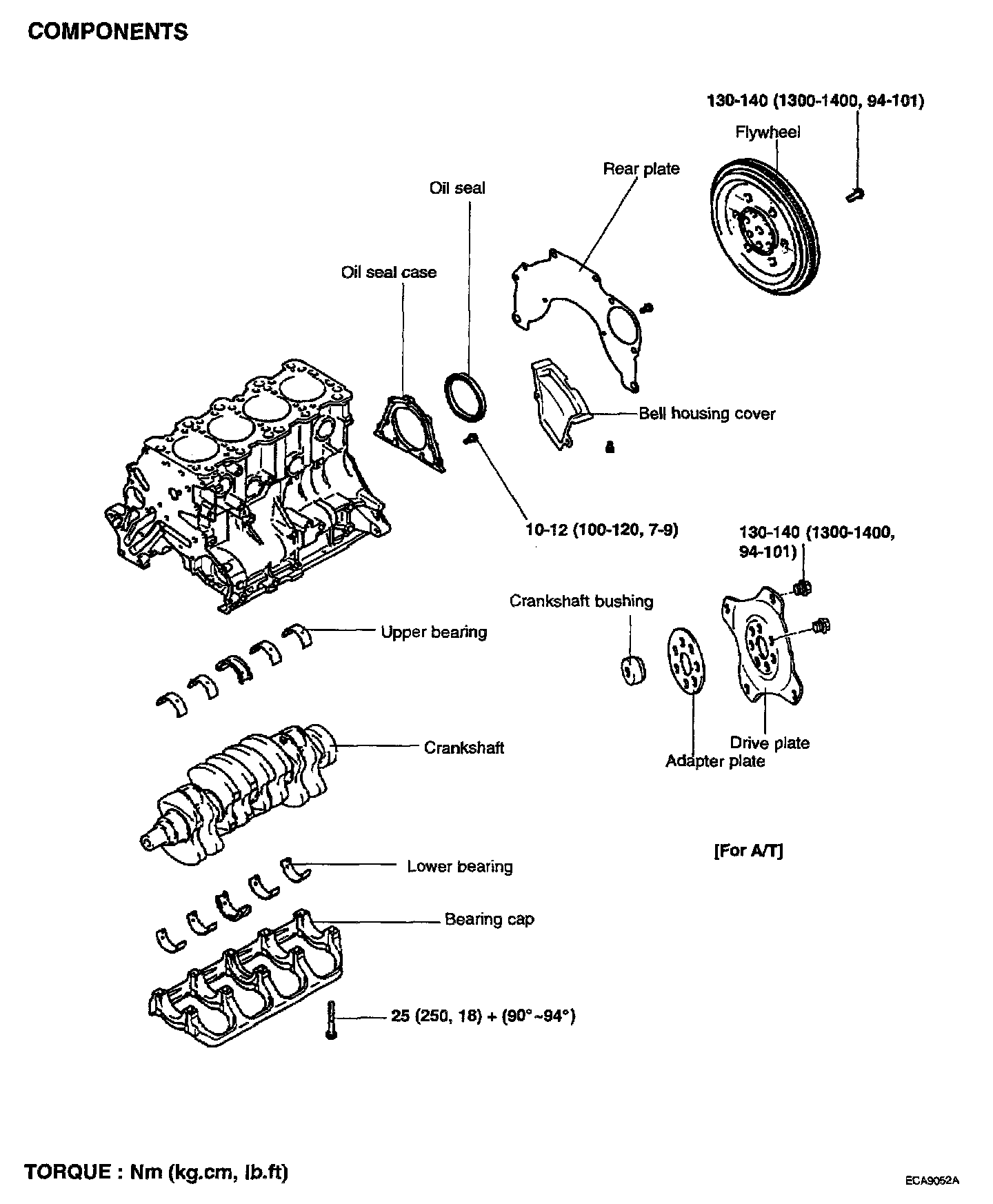 COMPONENTS

130-140 (1300-1400, 94-101)

Flywheel

Rear plate

Oil seal

Oil seal case

Bell housing cover

10-12 (100-120, 7-9)

130-140 (1300-1400, 94-101)

Crankshaft bushing

Upper bearing

Crankshaft

Drive plate

Adapter plate

[For A/T]

Lower bearing

Bearing cap

25 (250, 18) + (90°~94°)

TORQUE : Nm (kg.cm, lb.ft)

ECA9052A