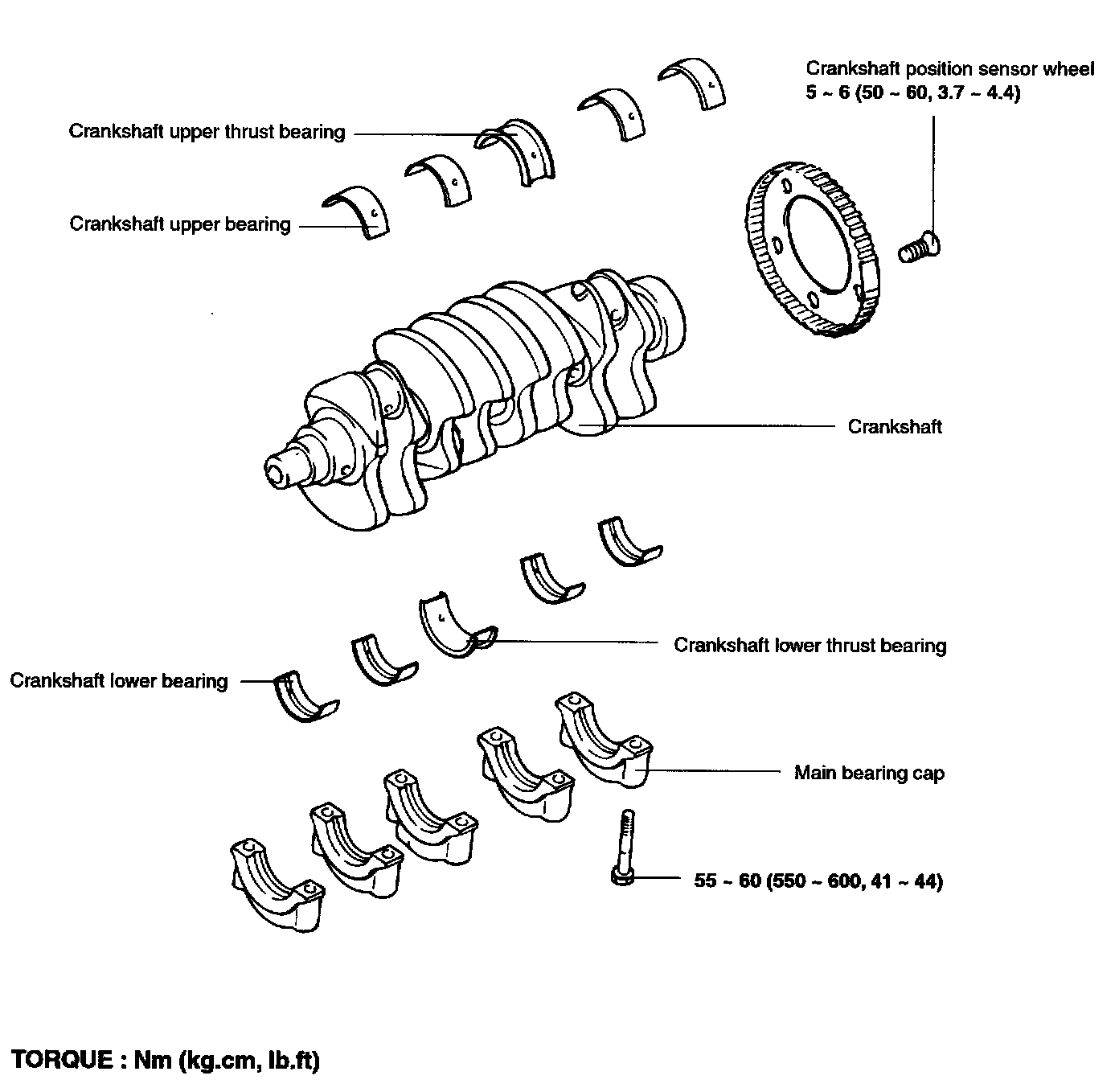 Crankshaft position sensor wheel
5 ~ 6 (50 ~ 60, 3.7 ~ 4.4)

Crankshaft upper thrust bearing

Crankshaft upper bearing

Crankshaft

Crankshaft lower thrust bearing

Crankshaft lower bearing

Main bearing cap

55 ~ 60 (550 ~ 600, 41 ~ 44)

TORQUE : Nm (kg.cm, lb.ft)