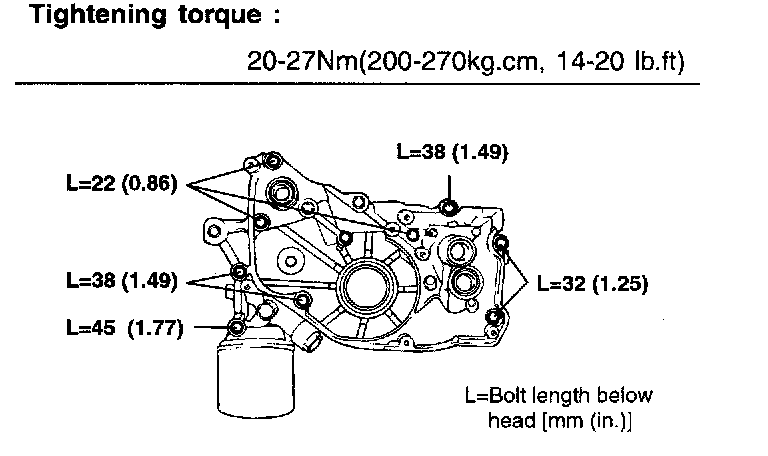 Tightening torque :

20-27Nm(200-270kg.cm, 14-20 lb.ft)

L=38 (1.49)

L=22 (0.86)

L=38 (1.49)

L=32 (1.25)

L=45 (1.77)

L=Bolt length below head [mm (in.)]