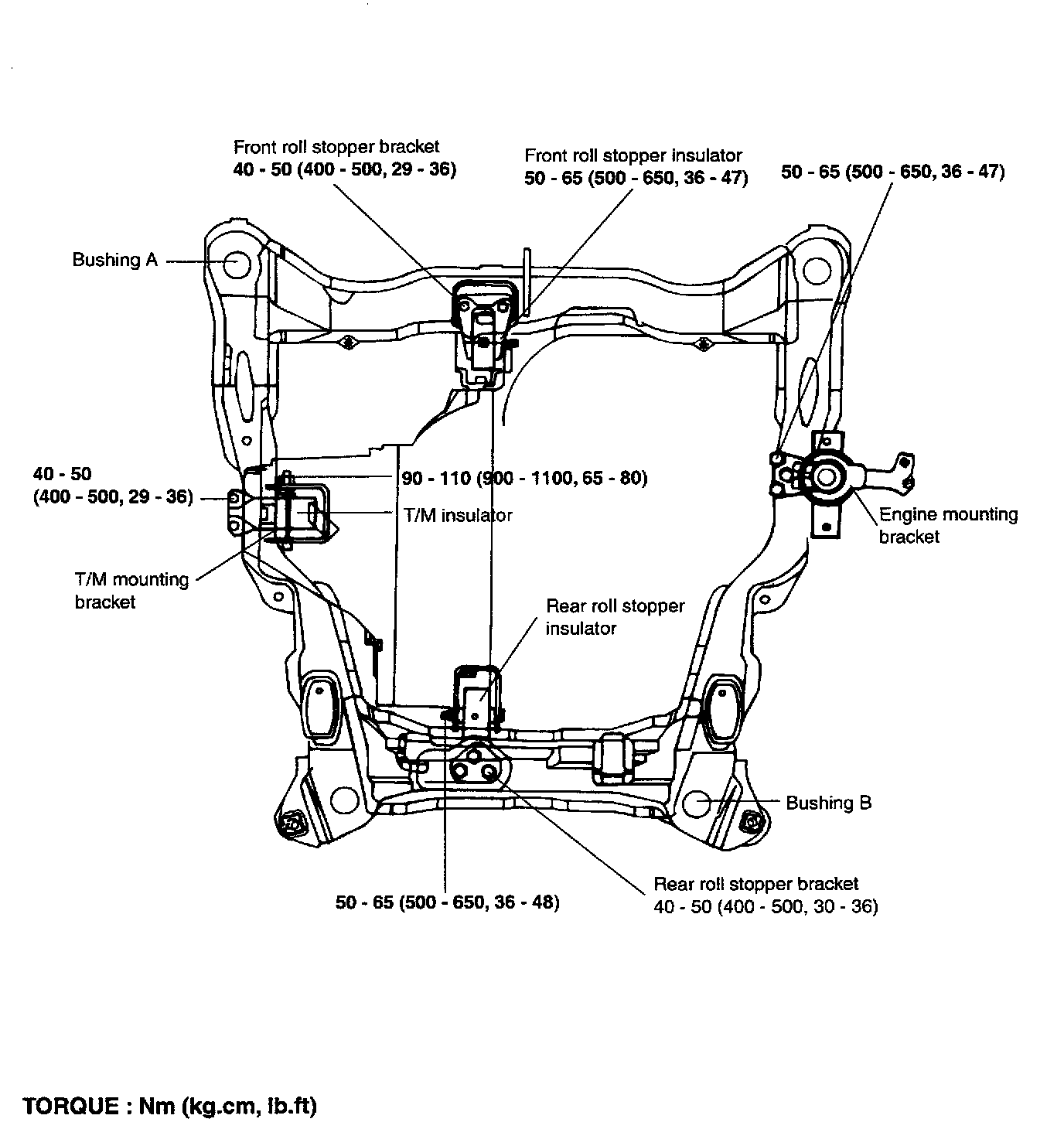 Front roll stopper bracket
40 - 50 (400 - 500, 29 - 36)

Front roll stopper insulator
50 - 65 (500 - 650, 36 - 47)

50 - 65 (500 - 650, 36 - 47)

Bushing A

40 - 50
(400 - 500, 29 - 36)

90 - 110 (900 - 1100, 65 - 80)

T/M insulator

Engine mounting bracket

T/M mounting bracket

Rear roll stopper insulator

Bushing B

50 - 65 (500 - 650, 36 - 48)

Rear roll stopper bracket
40 - 50 (400 - 500, 30 - 36)

TORQUE : Nm (kg.cm, lb.ft)