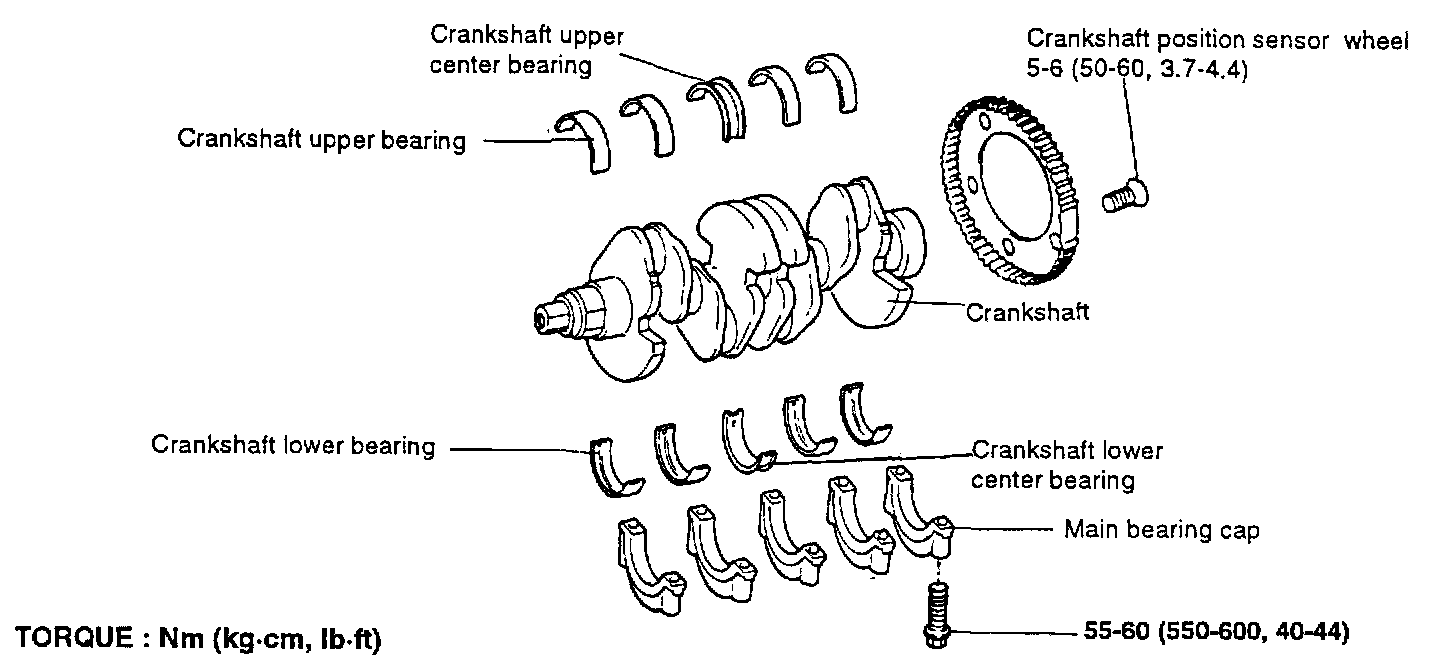 Crankshaft upper center bearing

Crankshaft position sensor wheel
5-6 (50-60, 3.7-4.4)

Crankshaft upper bearing

Crankshaft

Crankshaft lower bearing

Crankshaft lower center bearing

Main bearing cap

TORQUE : Nm (kg·cm, lb·ft)

55-60 (550-600, 40-44)