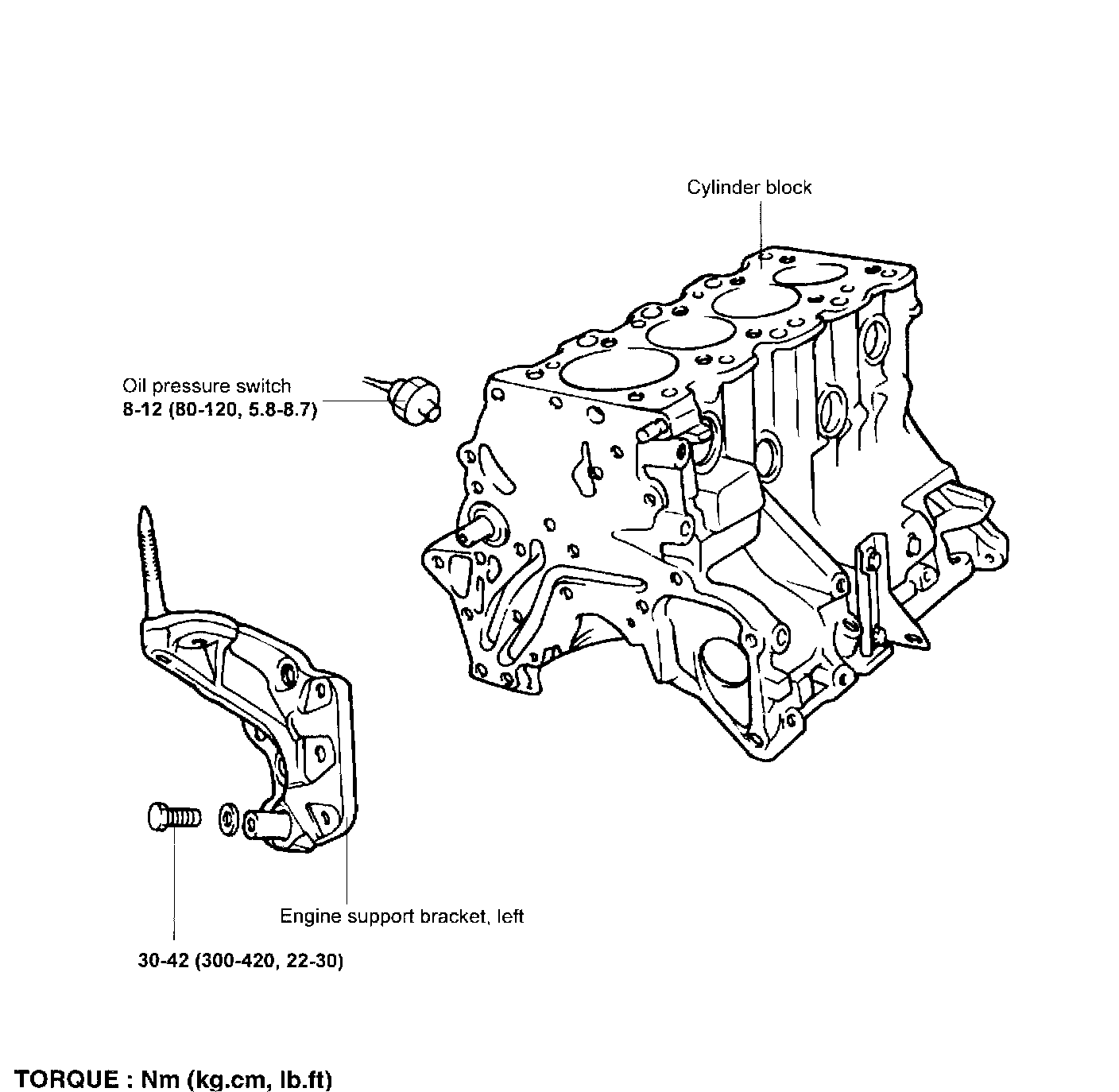 Cylinder block

Oil pressure switch
8-12 (80-120, 5.8-8.7)

Engine support bracket, left

30-42 (300-420, 22-30)

TORQUE : Nm (kg.cm, lb.ft)