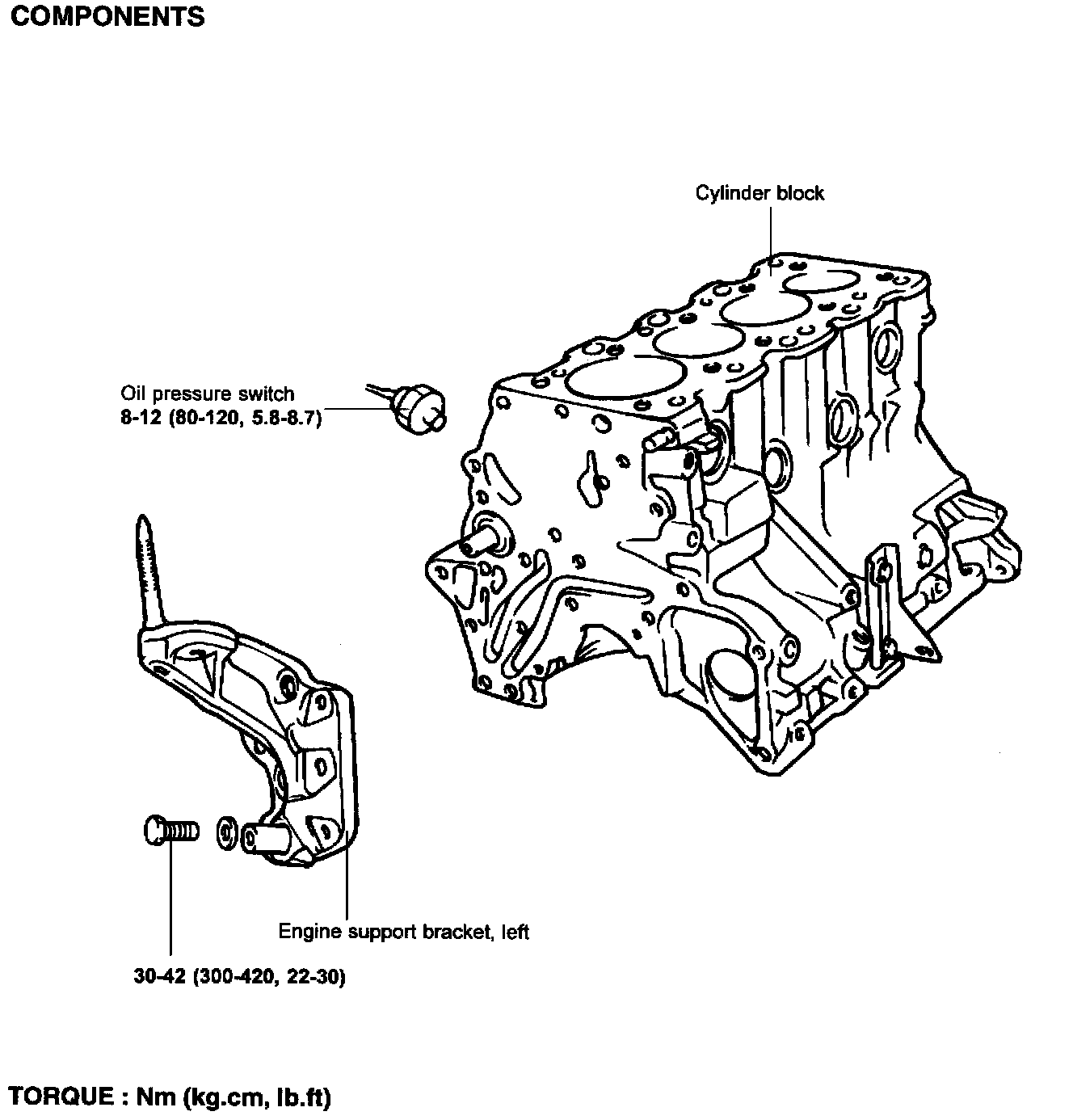 COMPONENTS

Cylinder block

Oil pressure switch
8-12 (80-120, 5.8-8.7)

Engine support bracket, left

30-42 (300-420, 22-30)

TORQUE : Nm (kg.cm, lb.ft)