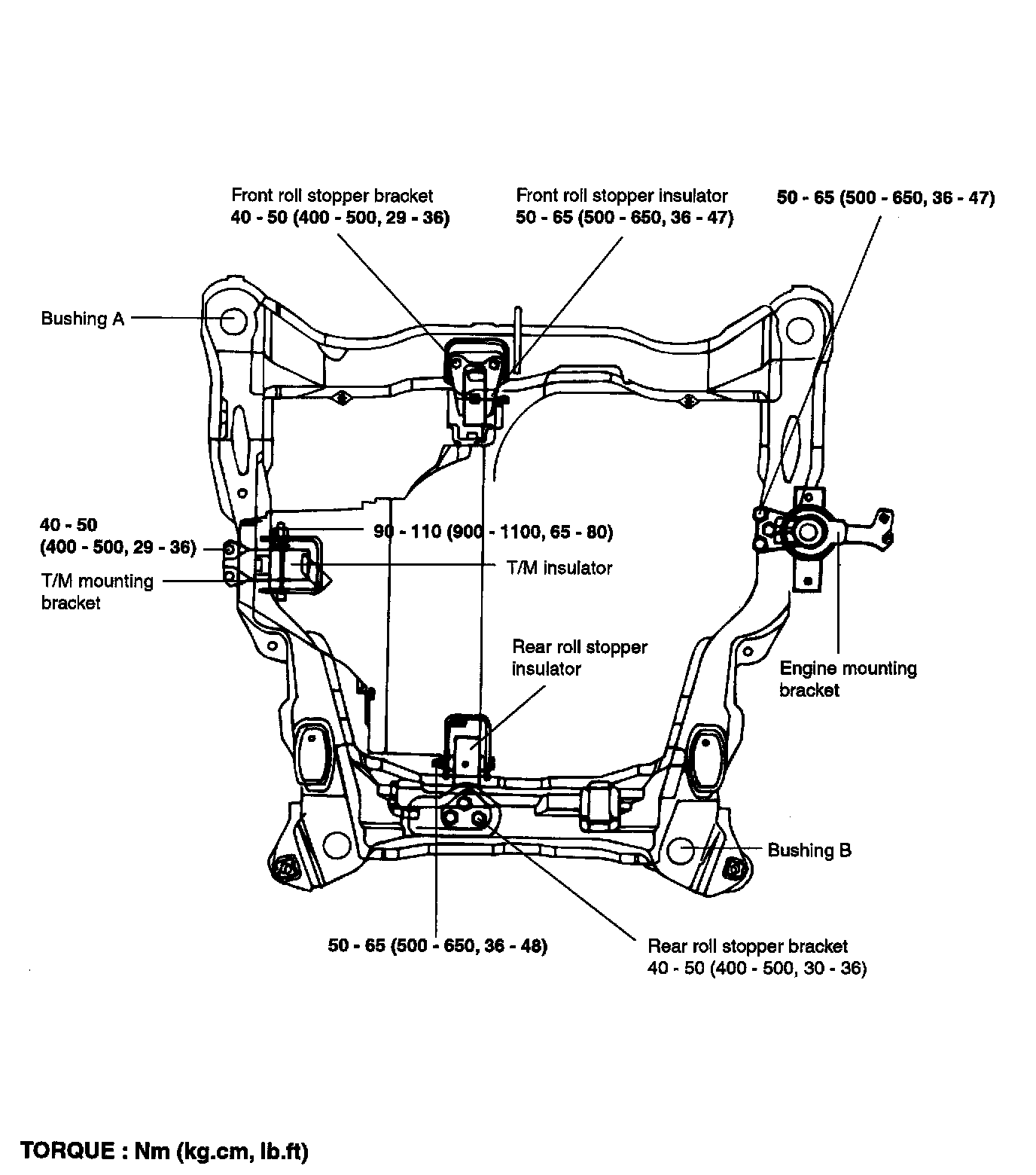 Front roll stopper bracket
40 - 50 (400 - 500, 29 - 36)

Front roll stopper insulator
50 - 65 (500 - 650, 36 - 47)

50 - 65 (500 - 650, 36 - 47)

Bushing A

40 - 50
(400 - 500, 29 - 36)

T/M mounting bracket

90 - 110 (900 - 1100, 65 - 80)

T/M insulator

Rear roll stopper insulator

Engine mounting bracket

Bushing B

50 - 65 (500 - 650, 36 - 48)

Rear roll stopper bracket
40 - 50 (400 - 500, 30 - 36)

TORQUE : Nm (kg.cm, lb.ft)