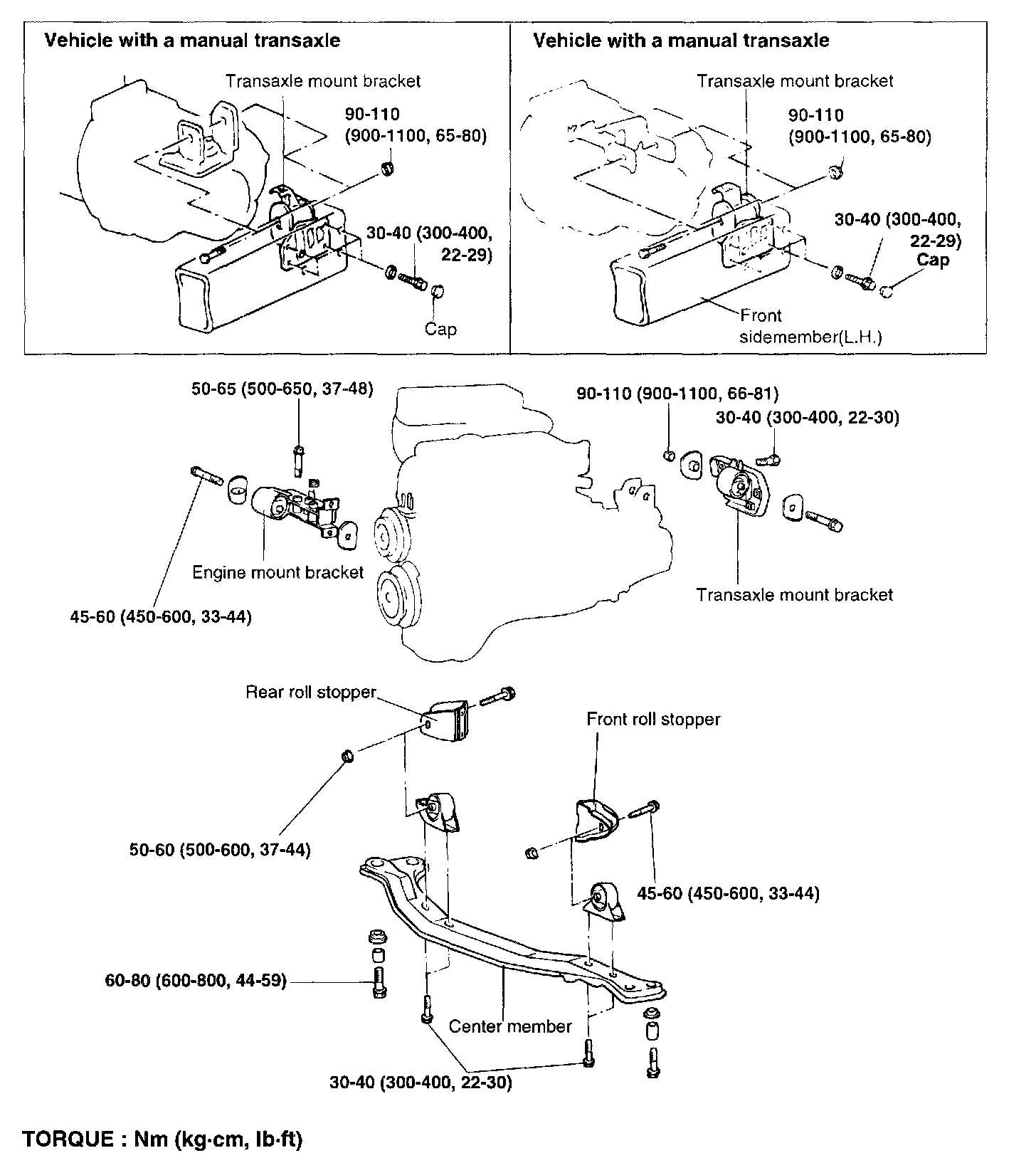 Vehicle with a manual transaxle

Transaxle mount bracket

90-110
(900-1100, 65-80)

30-40 (300-400,
22-29)

Cap

Vehicle with a manual transaxle

Transaxle mount bracket

90-110
(900-1100, 65-80)

30-40 (300-400,
22-29)
Cap

Front
sidemember(L.H.)

50-65 (500-650, 37-48)

Engine mount bracket

45-60 (450-600, 33-44)

90-110 (900-1100, 66-81)

30-40 (300-400, 22-30)

Transaxle mount bracket

Rear roll stopper

Front roll stopper

50-60 (500-600, 37-44)

45-60 (450-600, 33-44)

60-80 (600-800, 44-59)

Center member

30-40 (300-400, 22-30)

TORQUE : Nm (kg·cm, lb·ft)