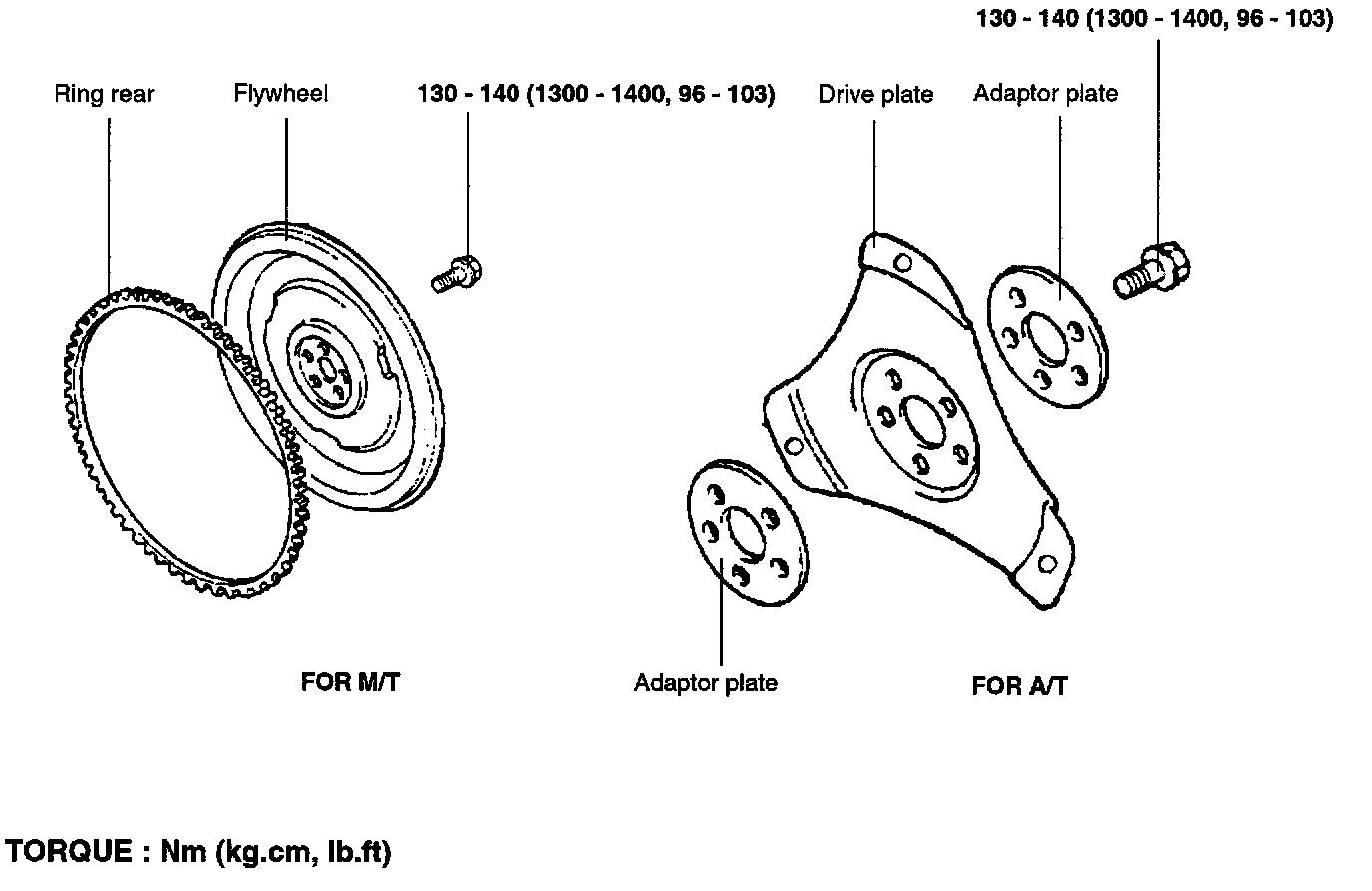 130 - 140 (1300 - 1400, 96 - 103)

Ring rear

Flywheel

130 - 140 (1300 - 1400, 96 - 103)

Drive plate

Adaptor plate

FOR M/T

Adaptor plate

FOR A/T

TORQUE : Nm (kg.cm, lb.ft)