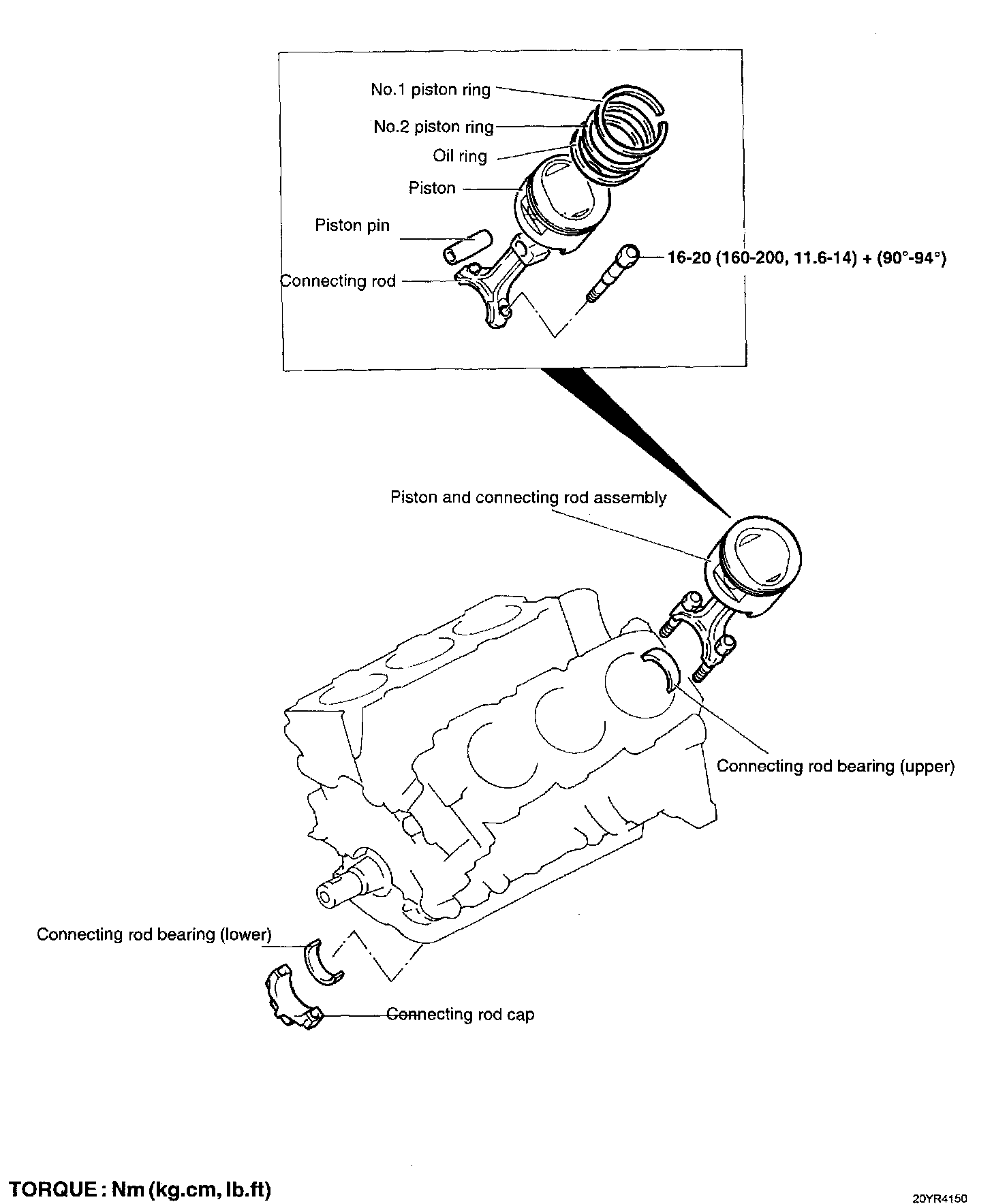 No.1 piston ring
No.2 piston ring
Oil ring
Piston
Piston pin
Connecting rod
16-20 (160-200, 11.6-14) + (90°-94°)

Piston and connecting rod assembly

Connecting rod bearing (upper)

Connecting rod bearing (lower)

Connecting rod cap

TORQUE : Nm (kg.cm, lb.ft)

20YR4150