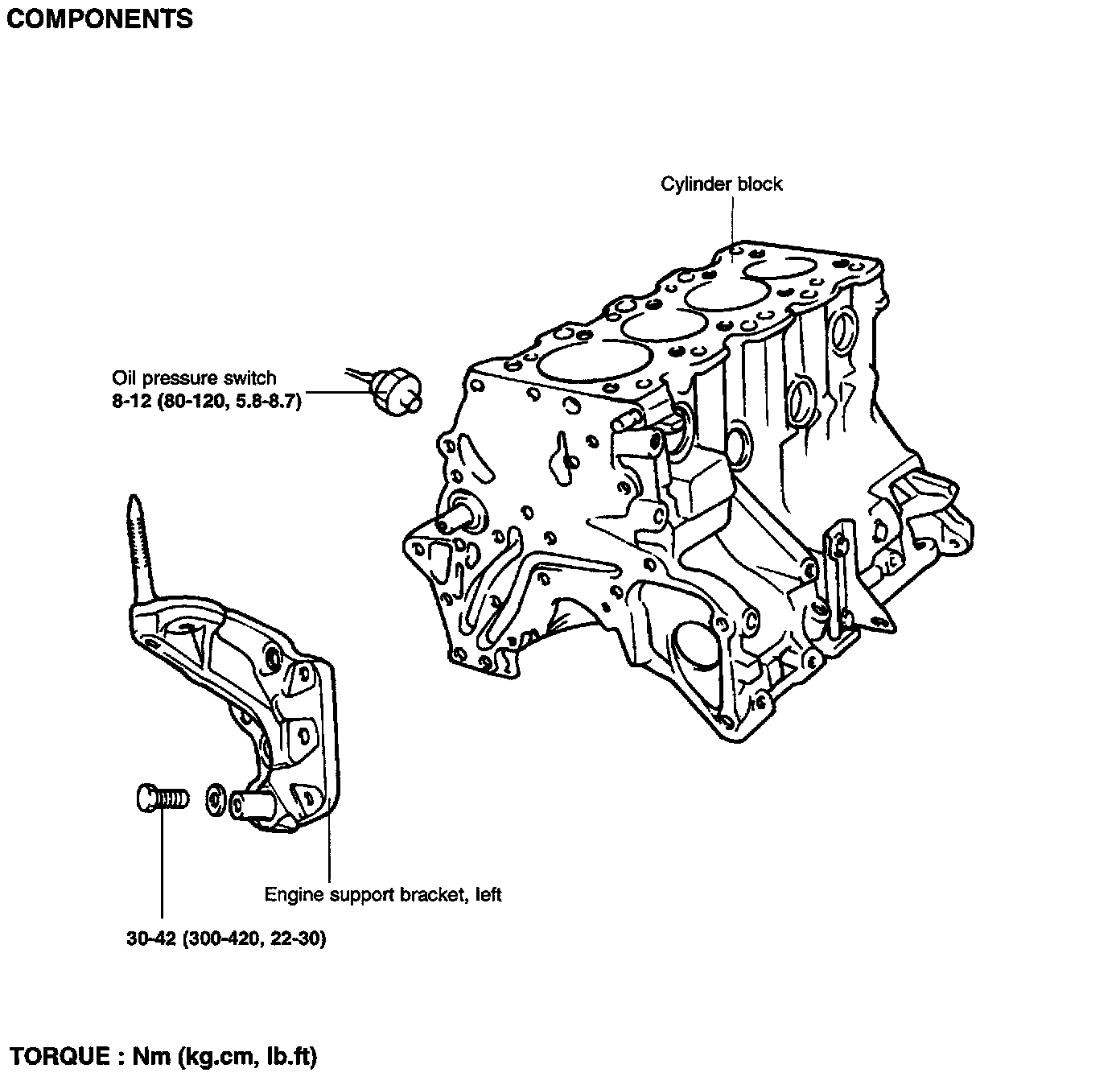 COMPONENTS

Cylinder block

Oil pressure switch
8-12 (80-120, 5.8-8.7)

Engine support bracket, left

30-42 (300-420, 22-30)

TORQUE : Nm (kg.cm, lb.ft)