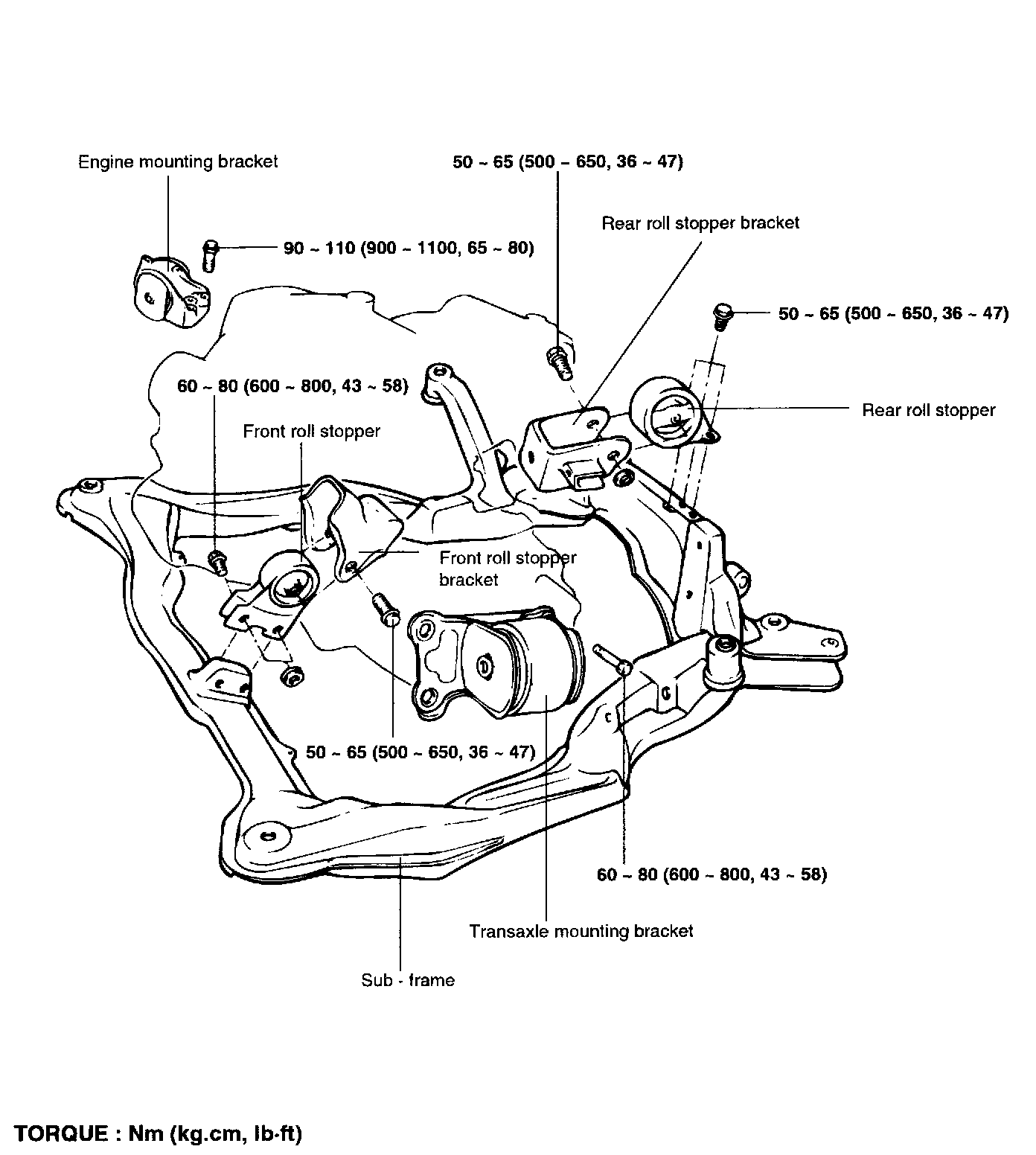 Engine mounting bracket

50 ~ 65 (500 ~ 650, 36 ~ 47)

Rear roll stopper bracket

90 ~ 110 (900 ~ 1100, 65 ~ 80)

50 ~ 65 (500 ~ 650, 36 ~ 47)

60 ~ 80 (600 ~ 800, 43 ~ 58)

Rear roll stopper

Front roll stopper

Front roll stopper bracket

50 ~ 65 (500 ~ 650, 36 ~ 47)

60 ~ 80 (600 ~ 800, 43 ~ 58)

Transaxle mounting bracket

Sub - frame

TORQUE : Nm (kg.cm, lb-ft)