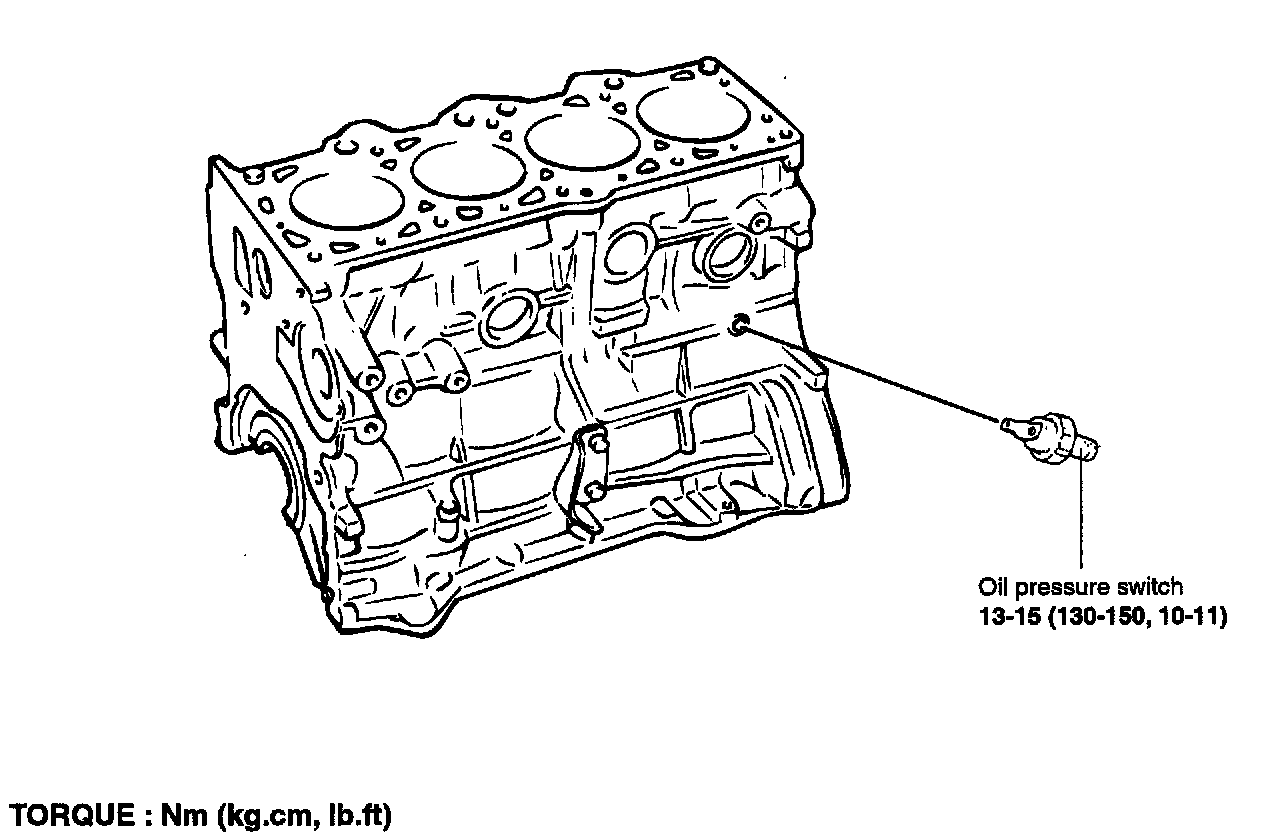 Oil pressure switch
13-15 (130-150, 10-11)

TORQUE : Nm (kg.cm, lb.ft)